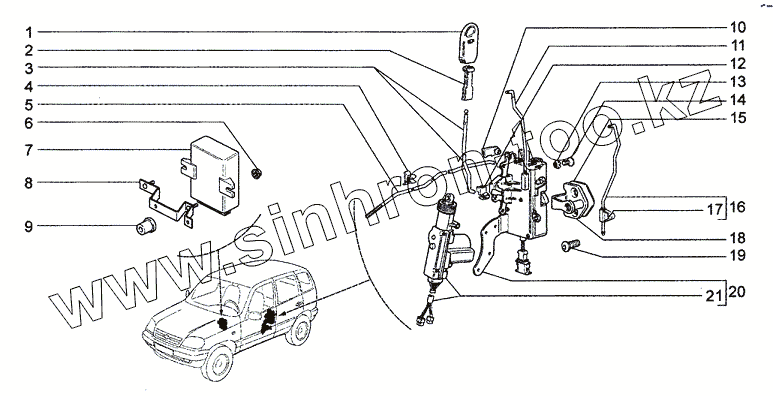 1
2
3
4
5
6
7
8
9
10
11
12
13
14
15
17
16
18
19
21
20
www.sinhron.oo.kz