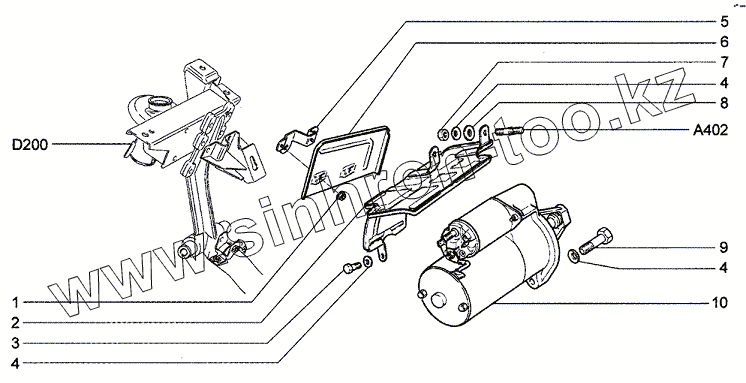 5
6
7
4
8
A402
D200
9
4
10
1
2
3
4
www.sinhron-too.kz