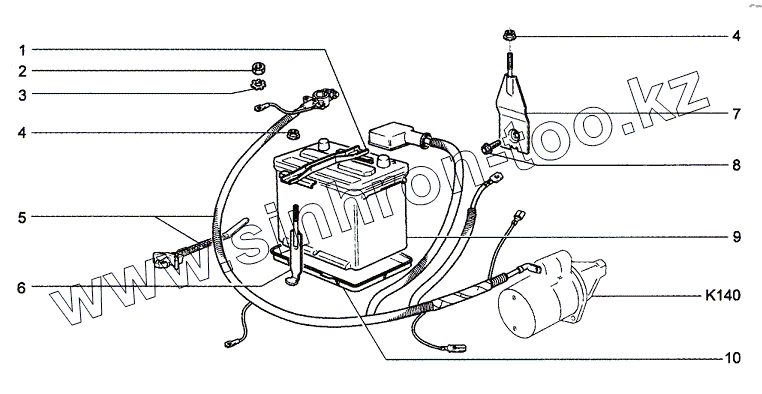 1
2
3
4
5
6
4
7
8
9
K140
10
www.sinhron-too.kz