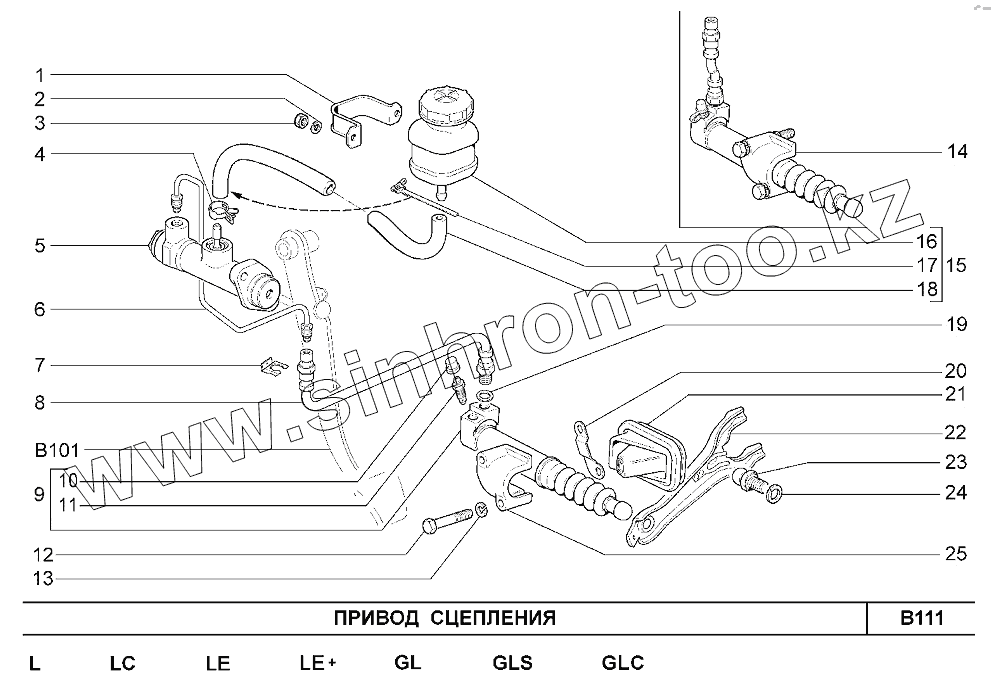 1
2
3
4
5
6
7
8
B101
9
10
11
12
13
14
16
17
18
15
19
20
21
22
23
24
25

www.sinhron-too.kz

| ПРИВОД СЦЕПЛЕНИЯ | B111 |
|---|---|

L LC LE LE+ GL GLS GLC