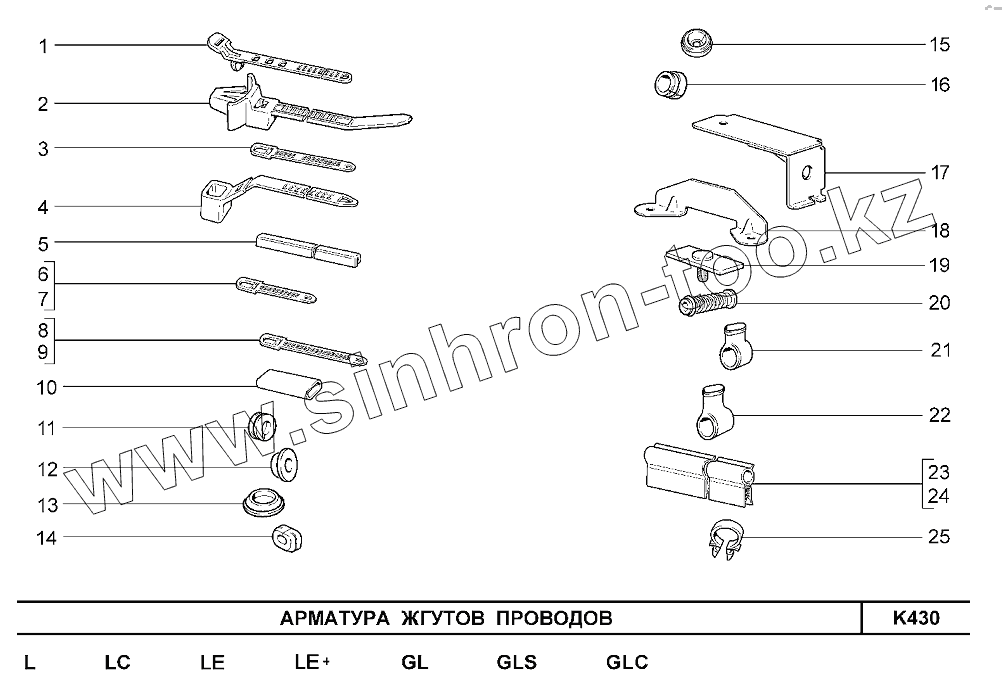 1
2
3
4
5
6
7
8
9
10
11
12
13
14

15
16
17
18
19
20
21
22
23
24
25

www.sinhron-too.kz

| АРМАТУРА ЖГУТОВ ПРОВОДОВ | K430 |
|---|---|

L LC LE LE+ GL GLS GLC