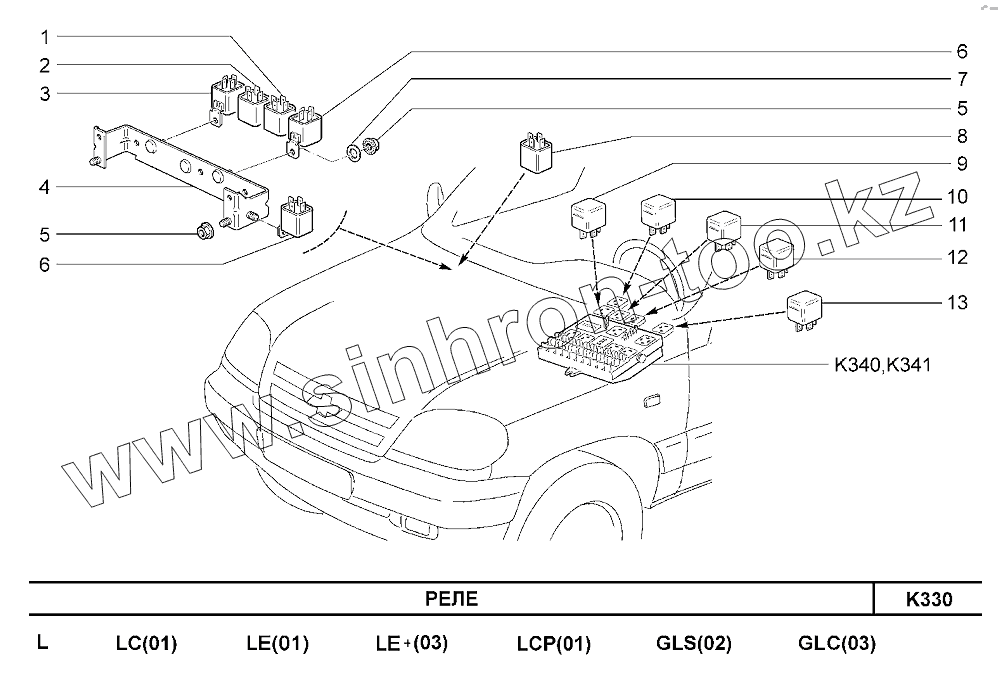 1
2
3
4
5
6
6
7
5
8
9
10
11
12
13
K340,K341

www.sinhron-too.kz

| РЕЛЕ | K330 |
|---|---|

L LC(01) LE(01) LE+(03) LCP(01) GLS(02) GLC(03)