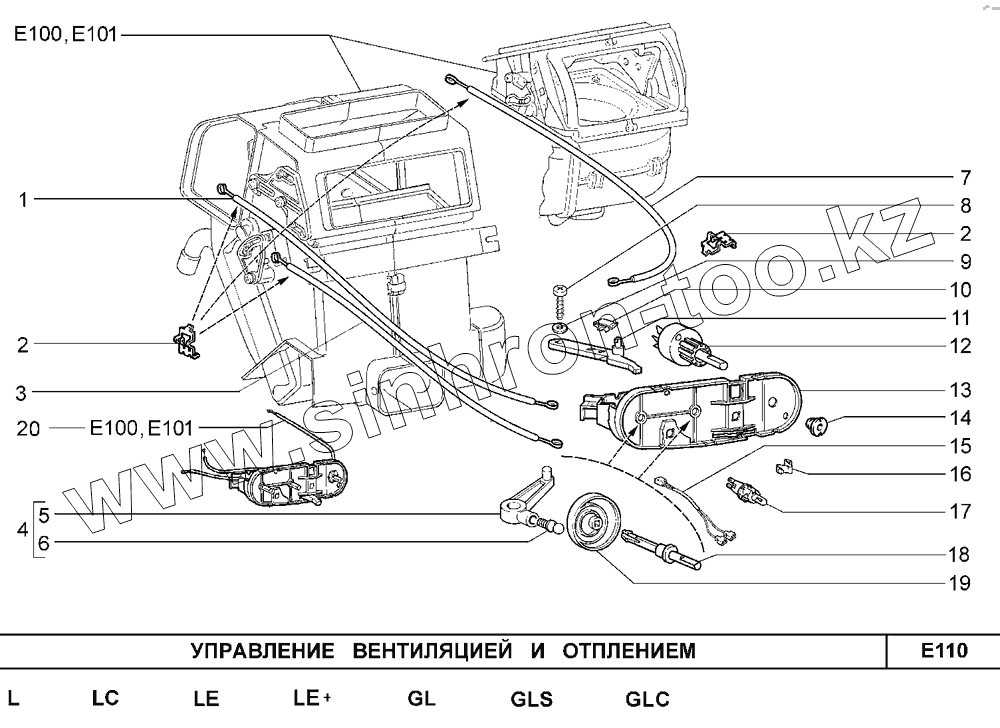 E100, E101

1

2

3

20 E100, E101

4 5
6

7
8
2
9
10
11
12
13
14
15
16
17
18
19

www.sinhron-too.kz

УПРАВЛЕНИЕ ВЕНТИЛЯЦИЕЙ И ОТПЛЕНИЕМ

E110

L LC LE LE+ GL GLS GLC