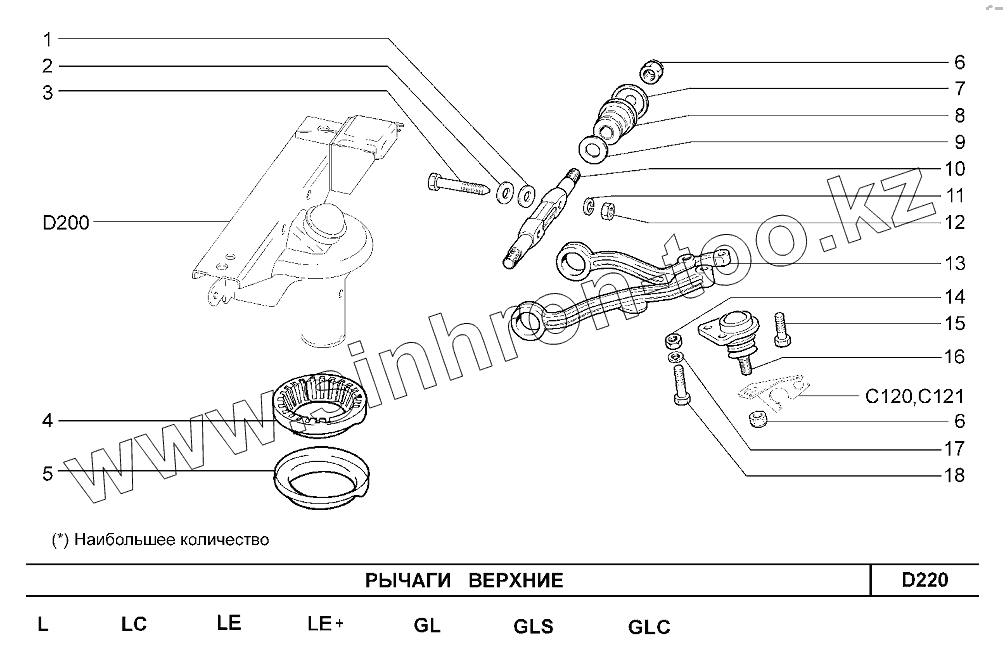 1
2
3
D200
4
5
6
7
8
9
10
11
12
13
14
15
16
C120,C121
6
17
18

www.sinhron-too.kz

(*) Наибольшее количество

| РЫЧАГИ ВЕРХНИЕ | D220 |
|---|---|

L LC LE LE+ GL GLS GLC