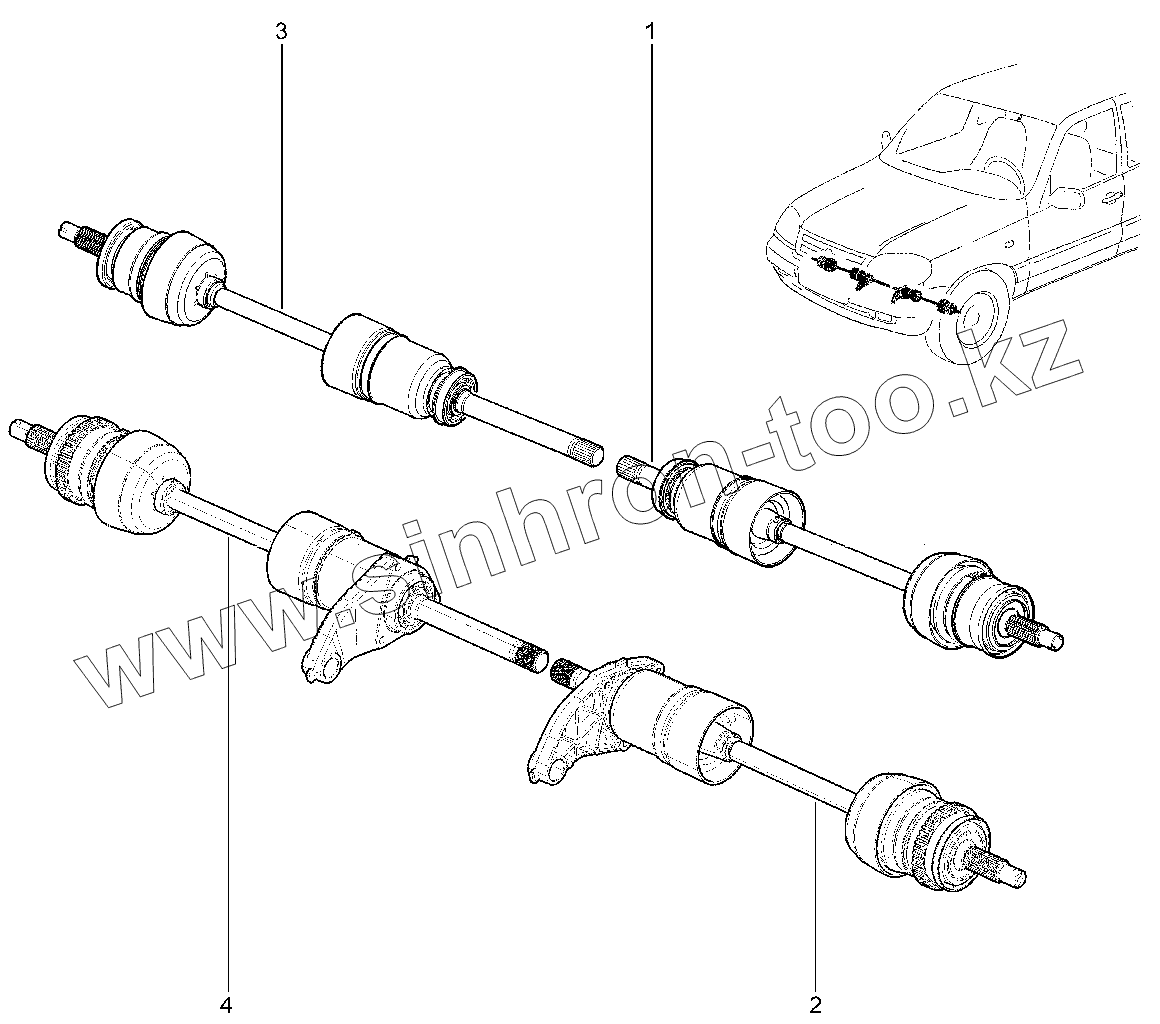 3
1
www.sinhron-too.kz
4
2