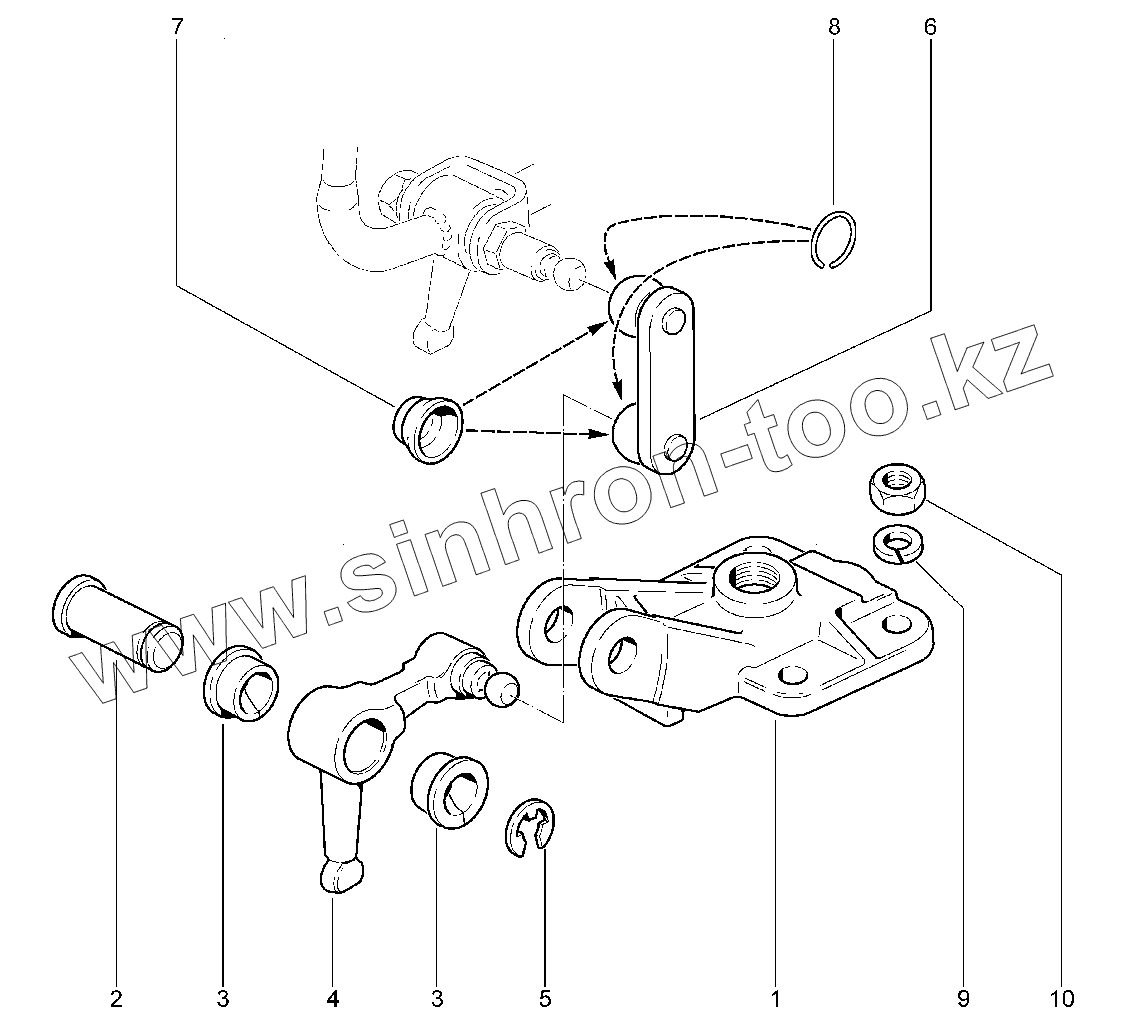 7
8
6
www.sinhron-too.kz
2
3
4
3
5
1
9
10