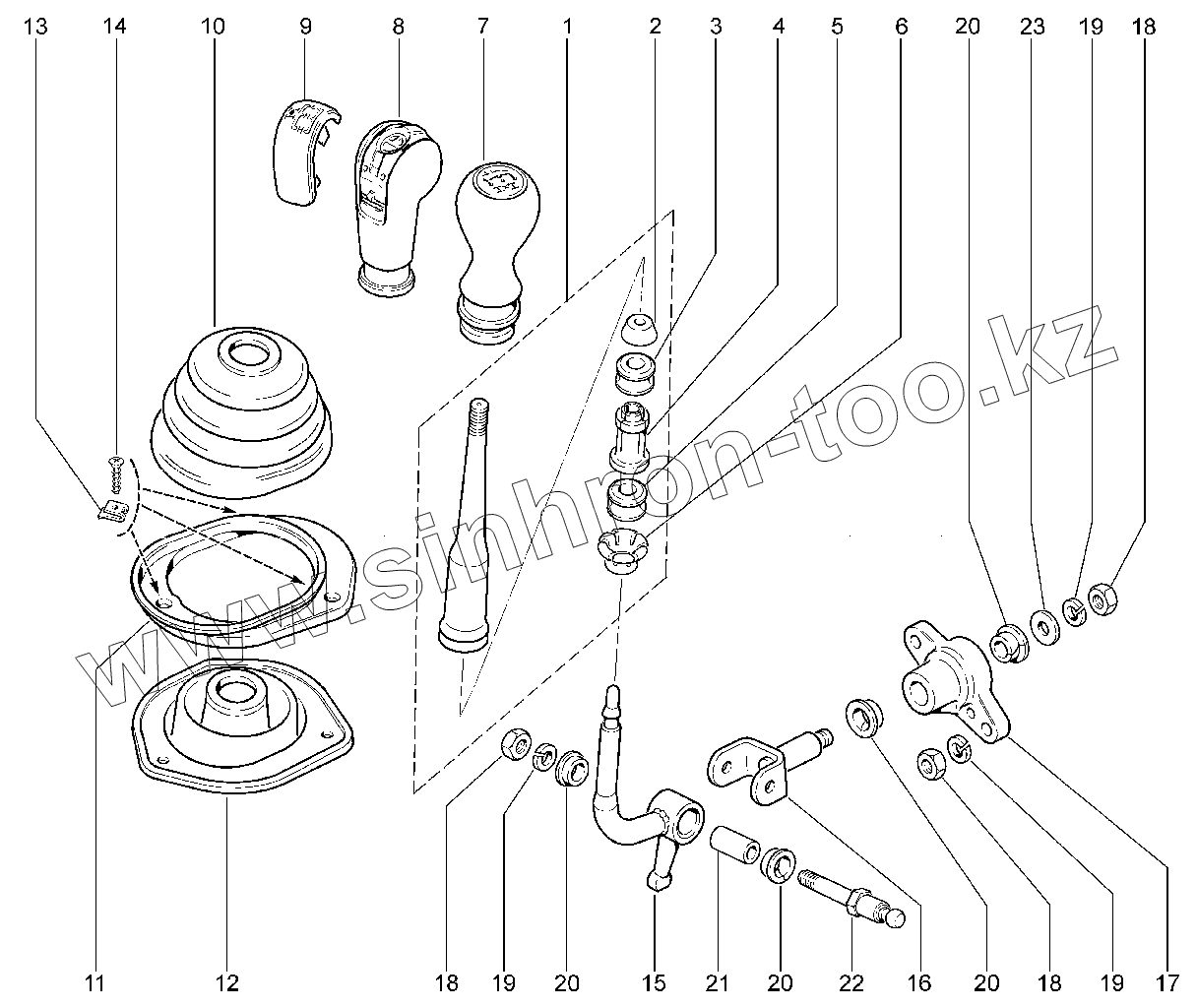 13 14 10 9 8 7 1 2 3 4 5 6 20 23 19 18

www.sinhron-too.kz

11 12 18 19 20 15 21 20 22 16 20 18 19 17