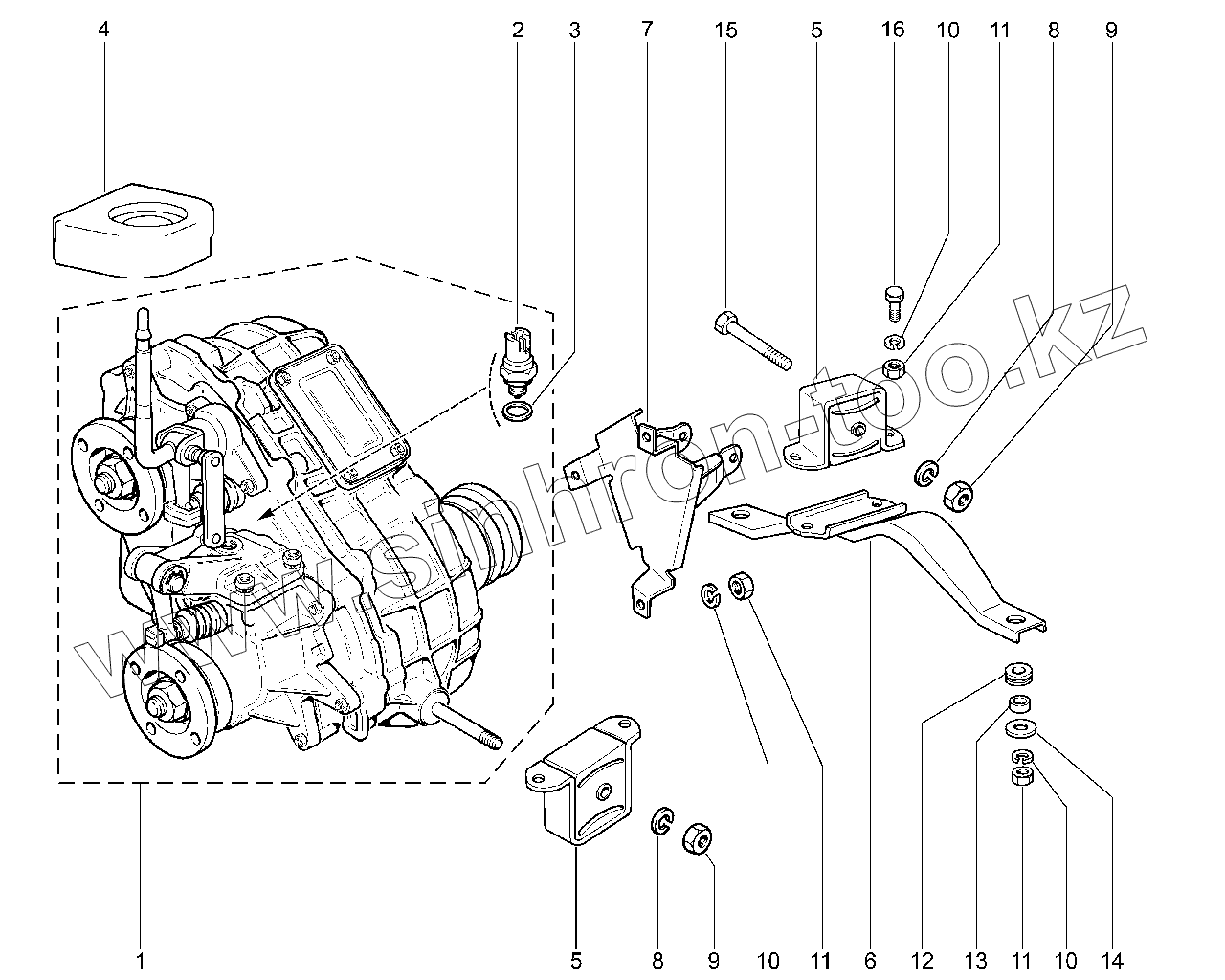 4 2 3 7 15 5 16 10 11 8 9

www.sinhron-too.kz

1 5 8 9 10 11 6 12 13 11 10 14