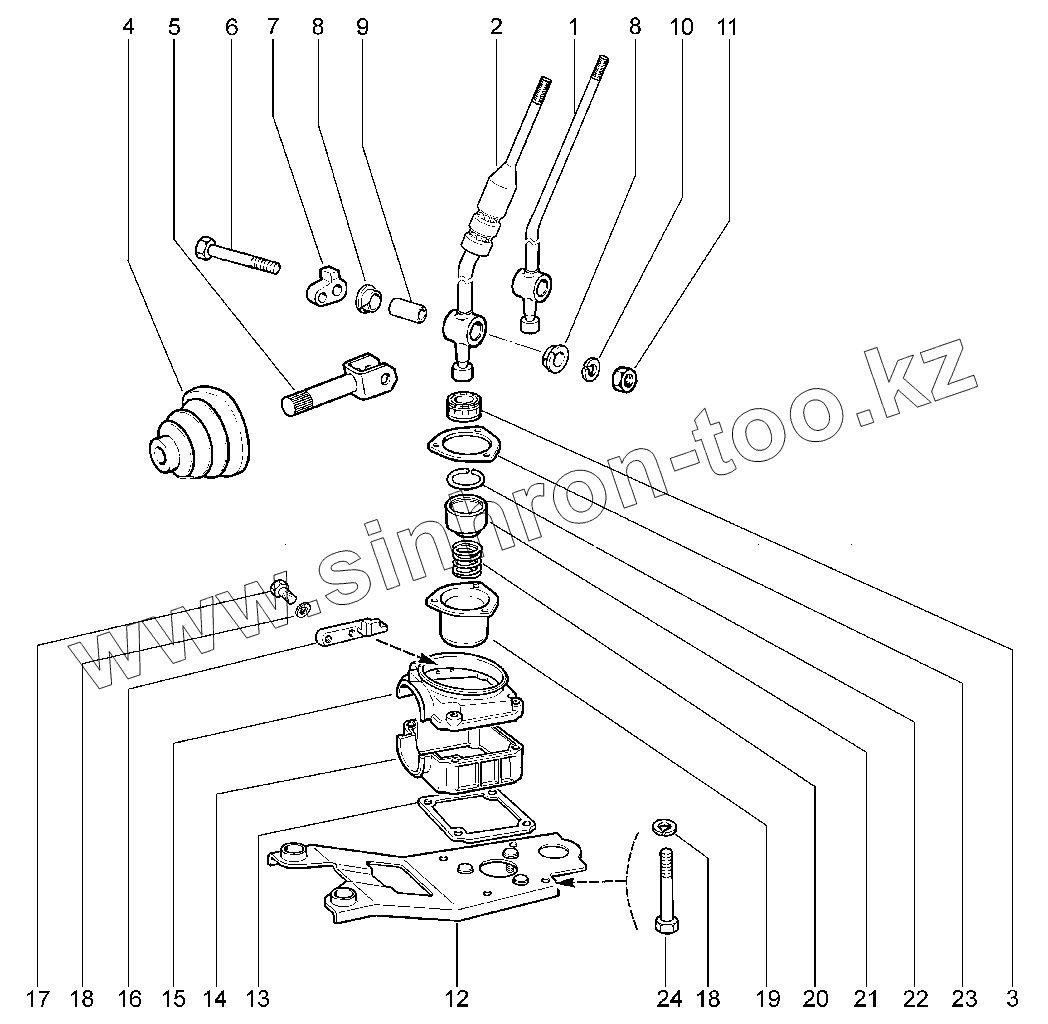 4 5 6 7 8 9 2 1 8 10 11

www.sinhron-too.kz

17 18 16 15 14 13 12 24 18 19 20 21 22 23 3