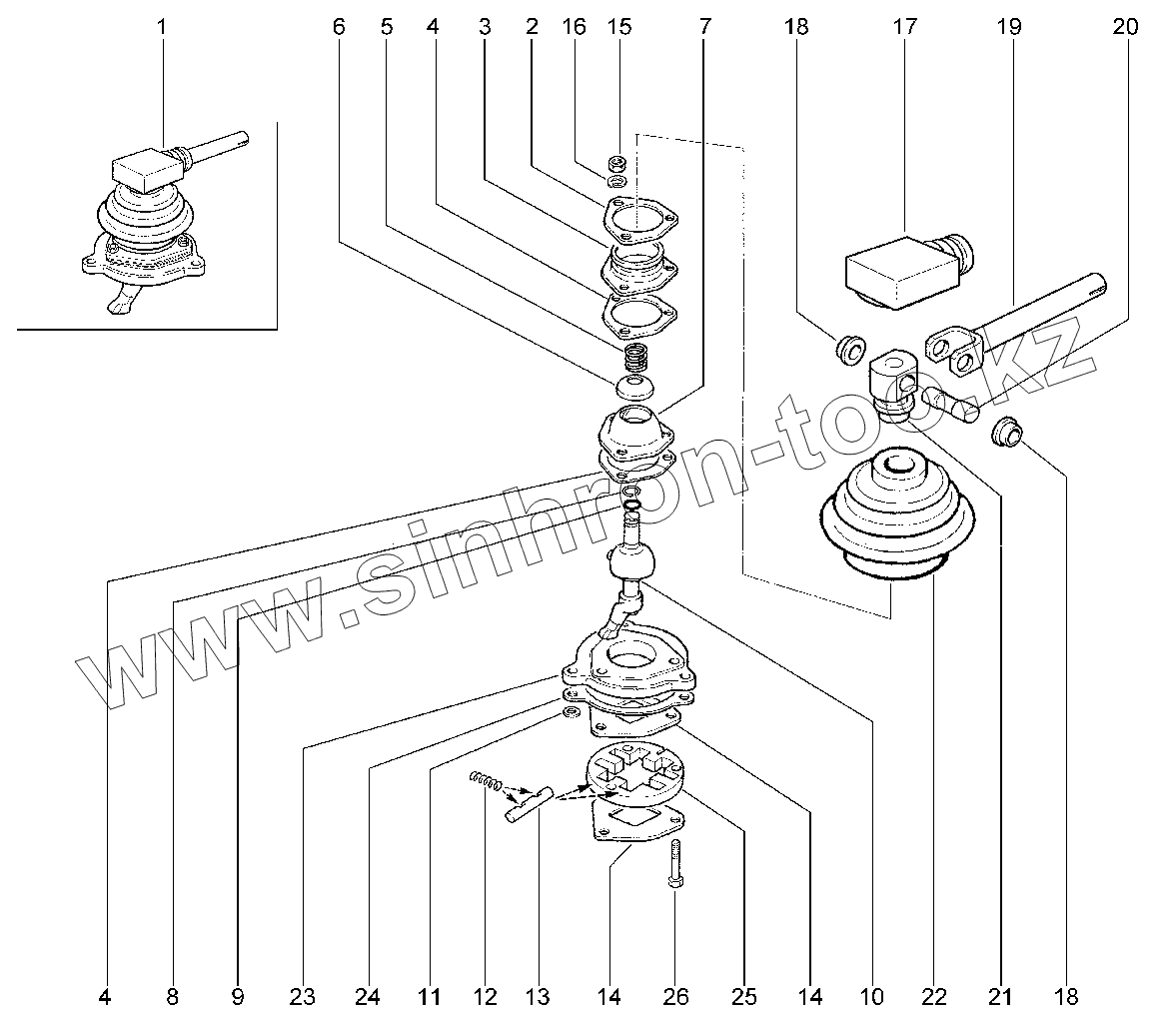 1
6 5 4 3 2 16 15 7
18 17 19 20
www.sinhron-too.kz
4 8 9 23 24 11 12 13 14 26 25 14 10 22 21 18