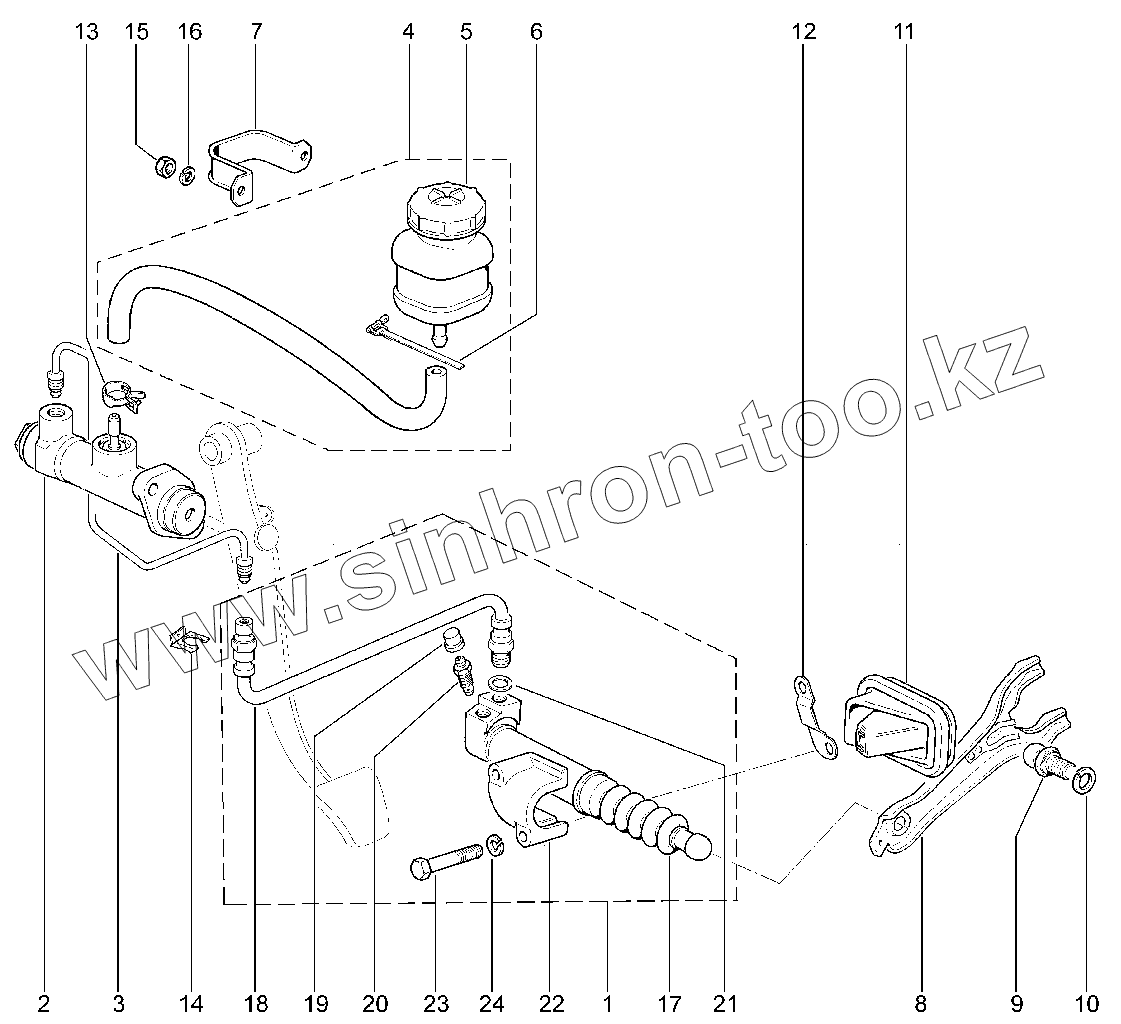 13 15 16 7 4 5 6 12 11

www.sinhron-too.kz

2 3 14 18 19 20 23 24 22 1 17 21 8 9 10