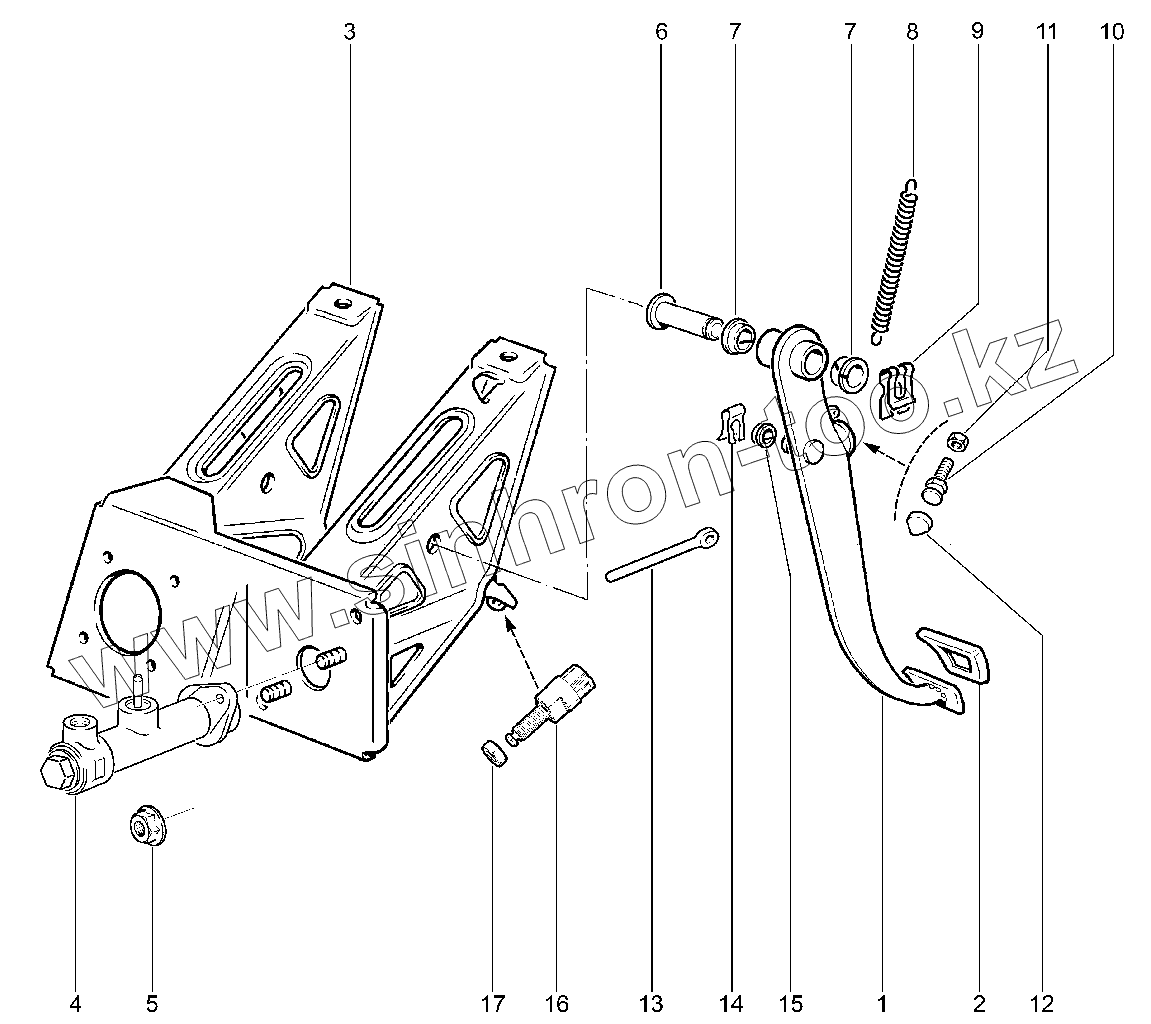 3
6
7
7
8
9
11
10
www.sinhron-too.kz
4
5
17
16
13
14
15
1
2
12