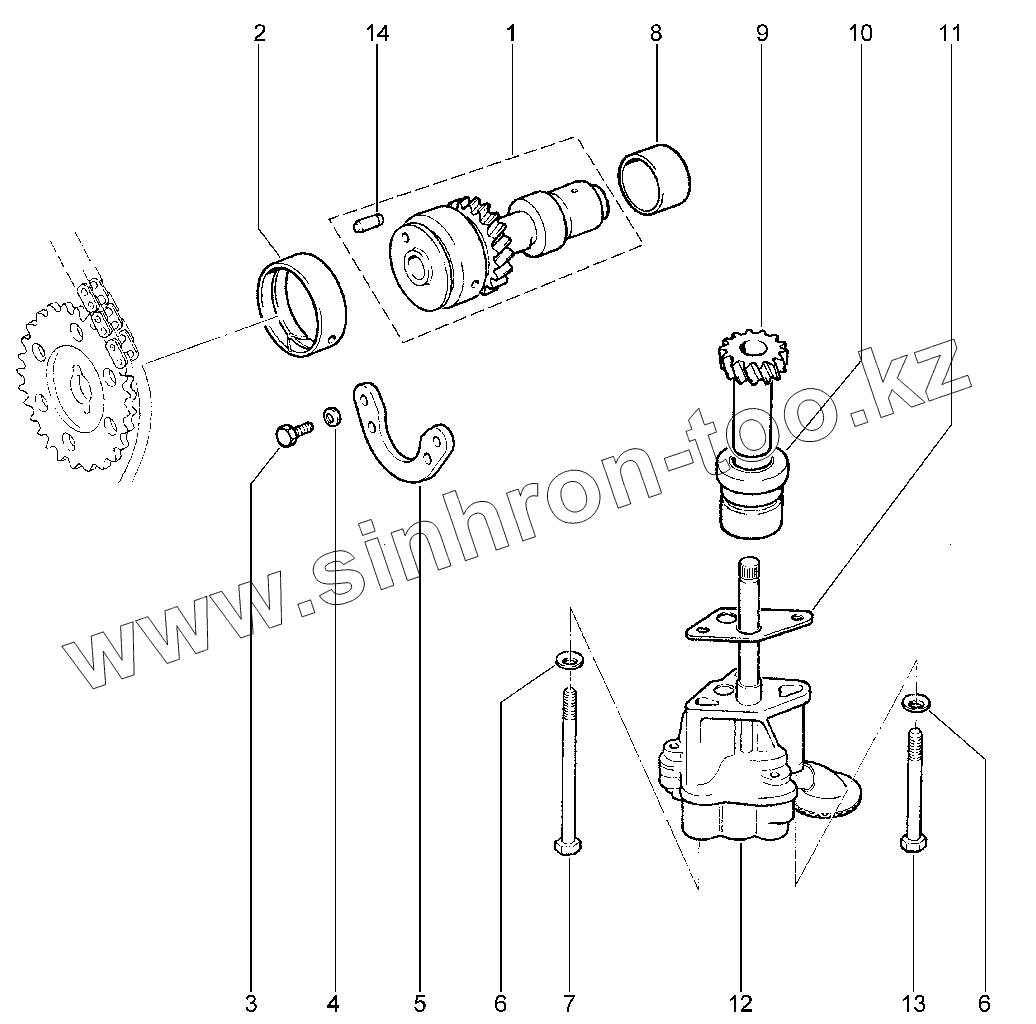 2 14 1 8 9 10 11

www.sinhron-too.kz

3 4 5 6 7 12 13 6