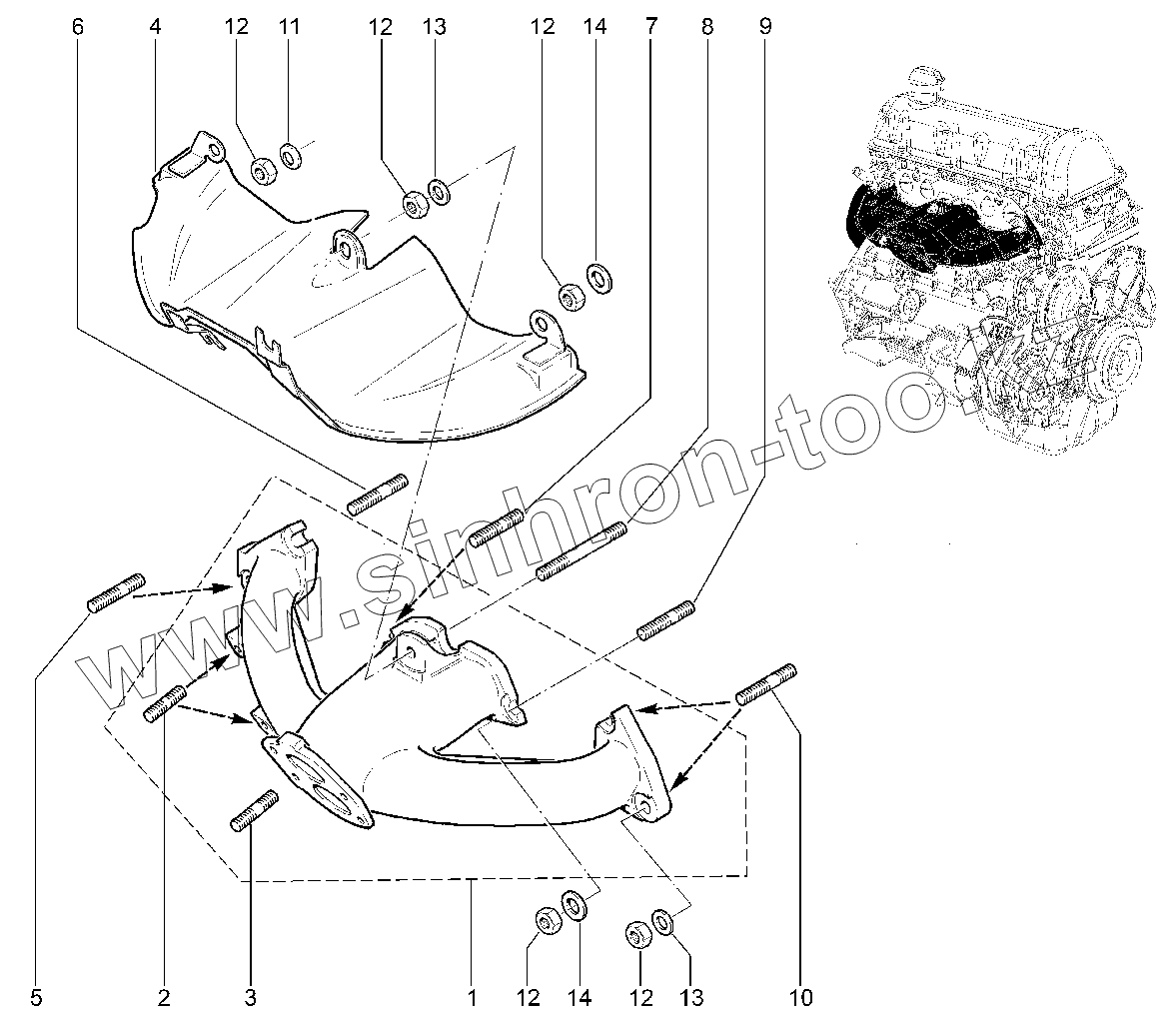 6 4 12 11 12 13 12 14 7 8 9

www.sinhron-too.kz

5 2 3 1 12 14 12 13 10