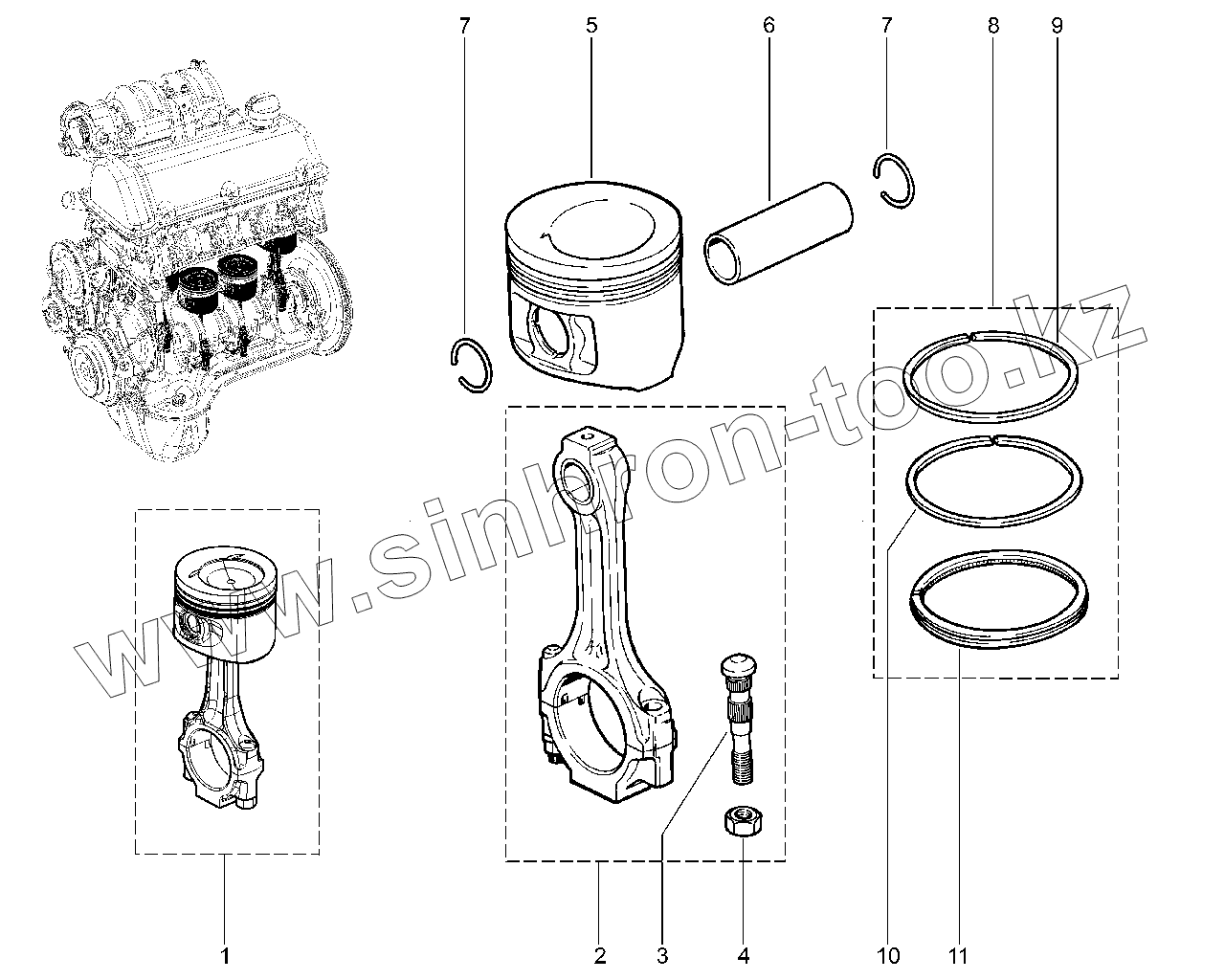 7
5
6
7
8
9
www.sinhron-too.kz
1
2
3
4
10
11