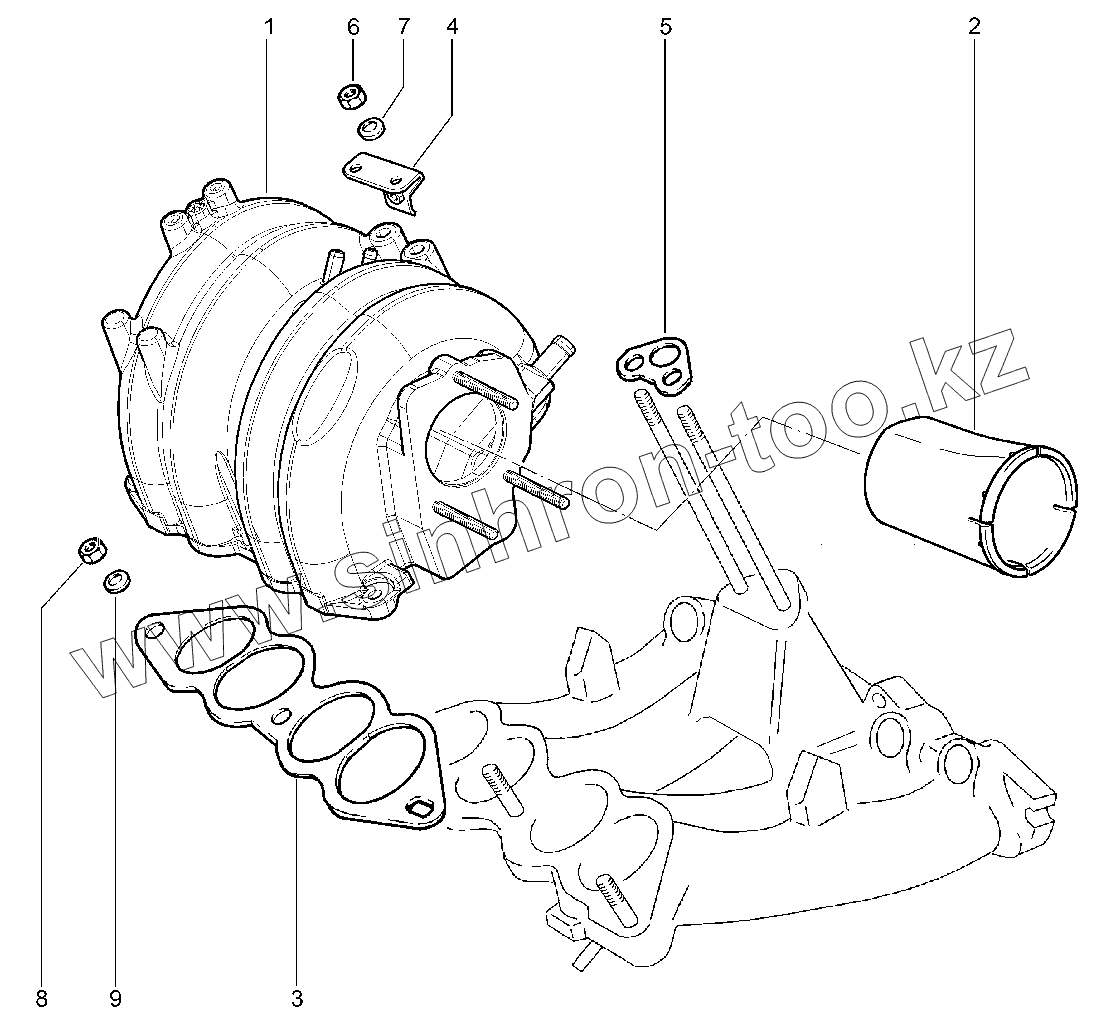 1
6
7
4
5
2
www.sinhron-too.kz
8
9
3