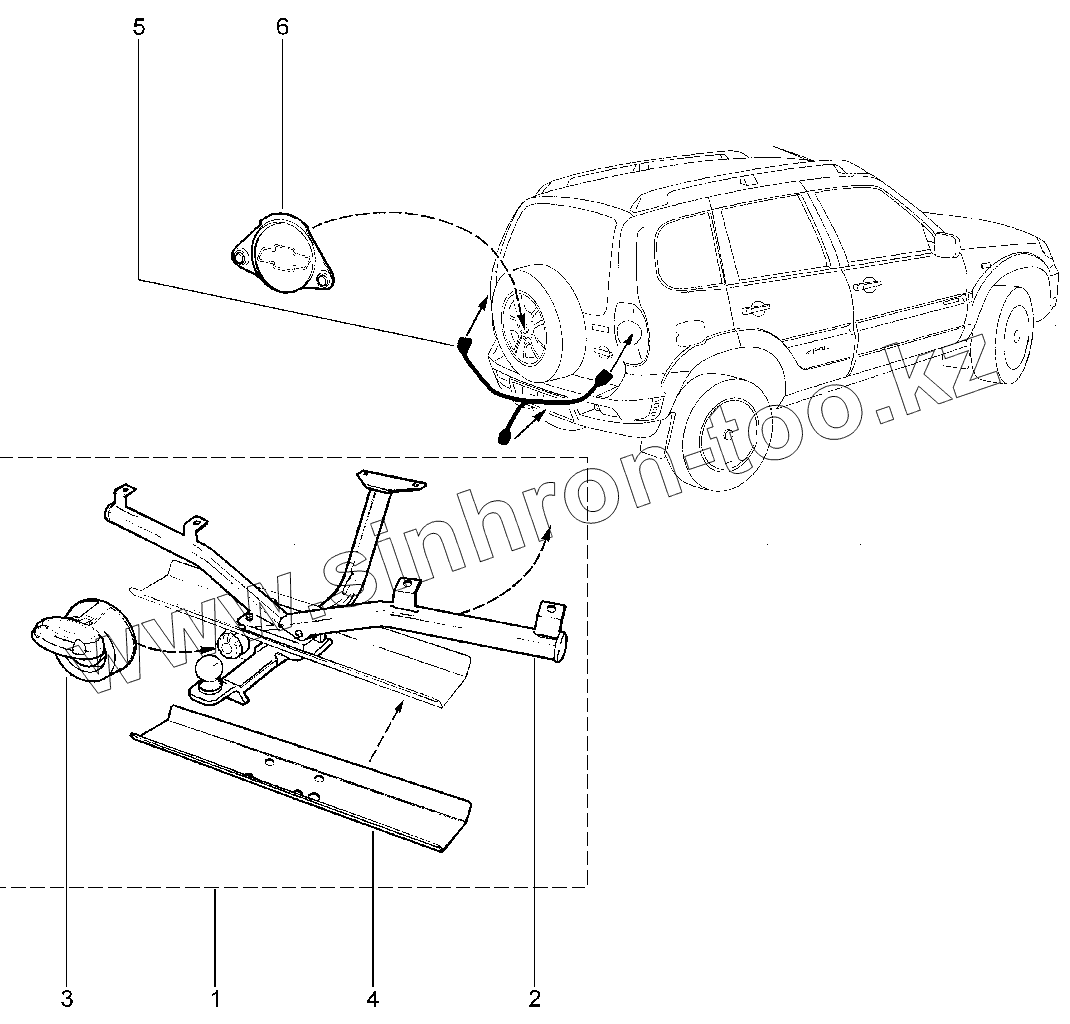 5
6
www.sinhron-too.kz
3
1
4
2