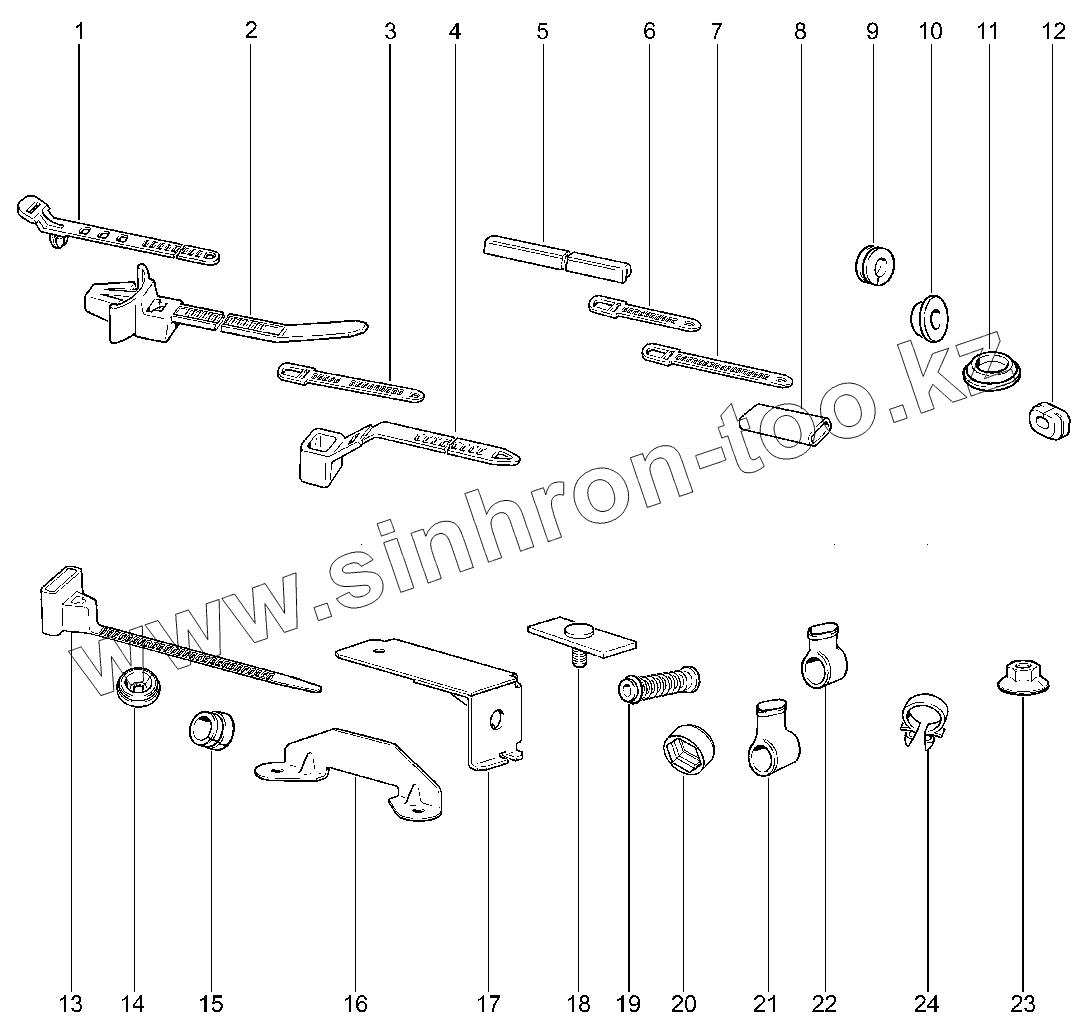 1 2 3 4 5 6 7 8 9 10 11 12

www.sinhron-too.kz

13 14 15 16 17 18 19 20 21 22 24 23