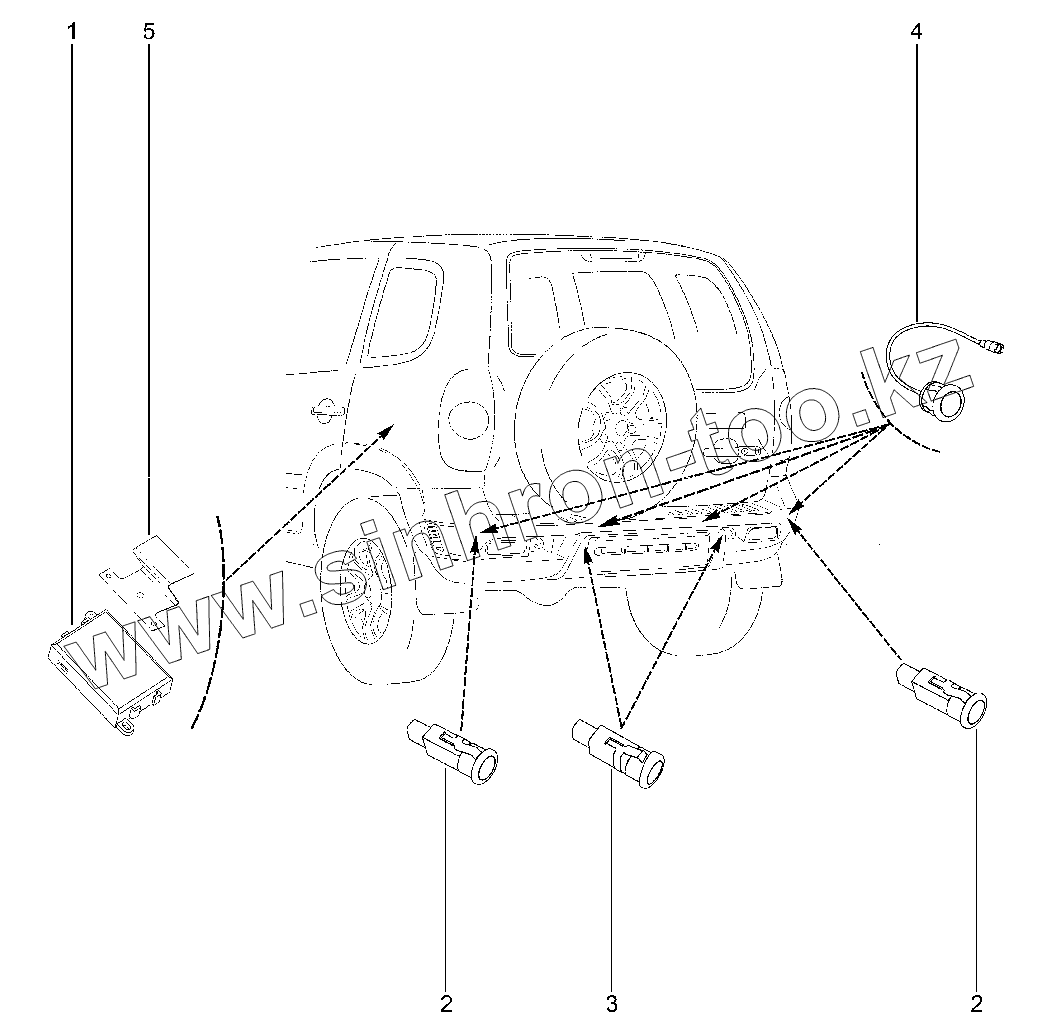 1
5
4
www.sinhron-too.kz
2
3
2