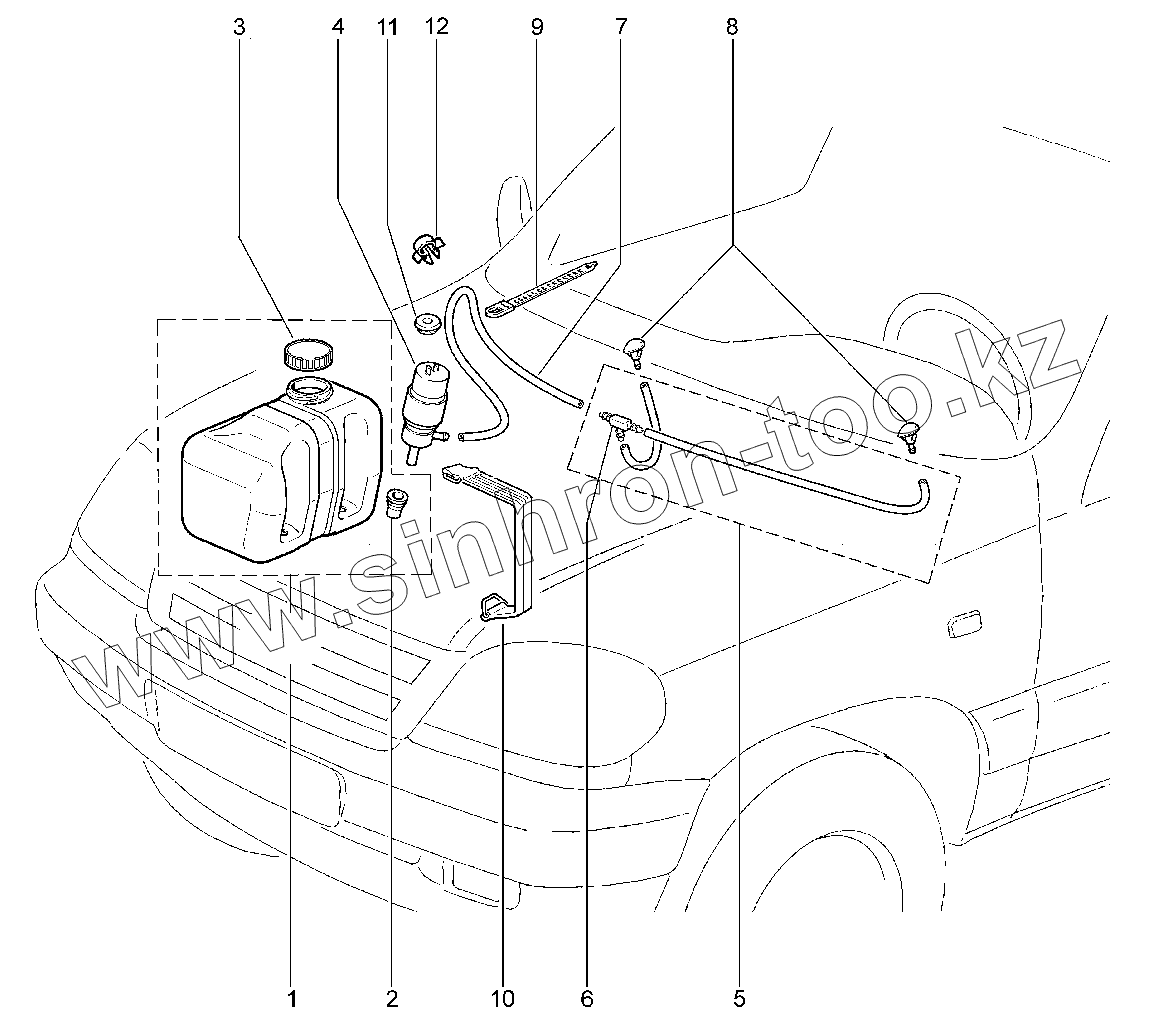 3 4 11 12 9 7 8

www.sinhron-too.kz

1 2 10 6 5