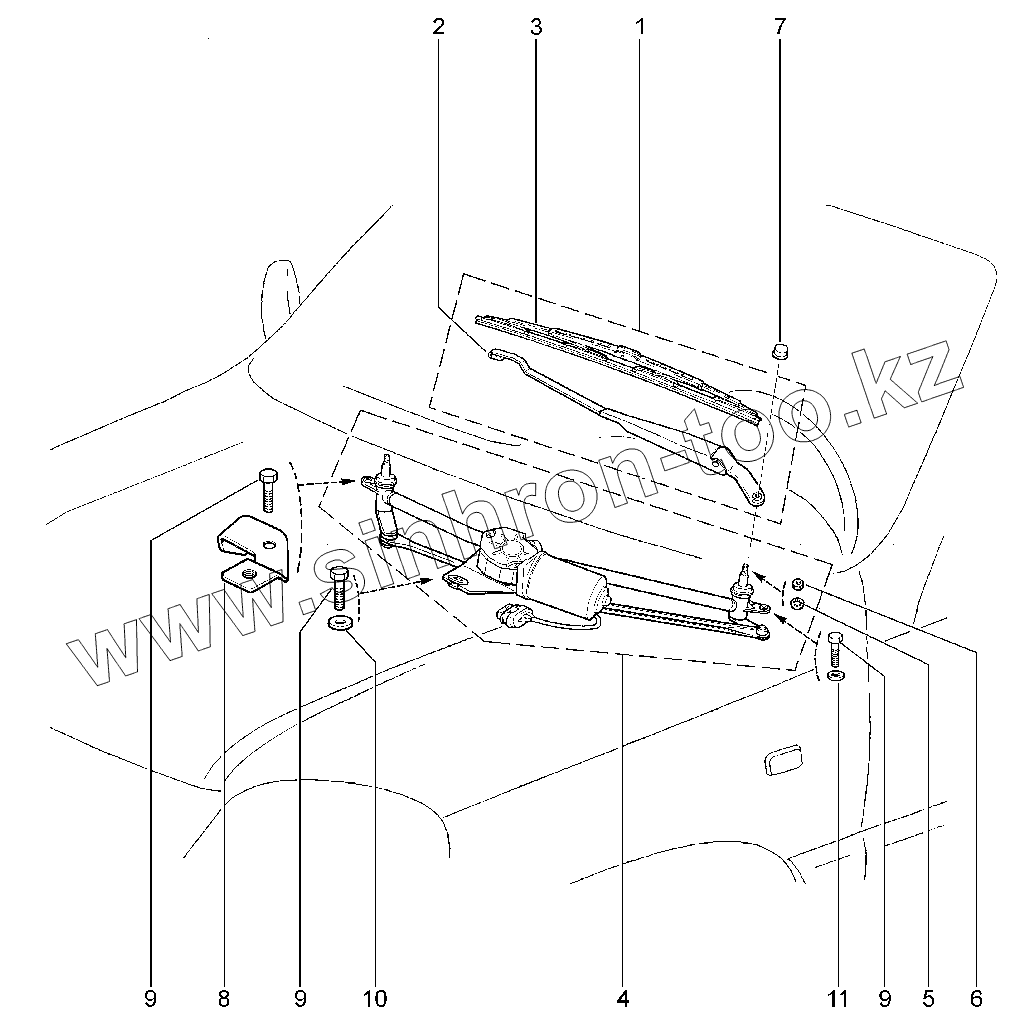 2 3 1 7

www.simbron-too.kz

9 8 9 10 4 11 9 5 6