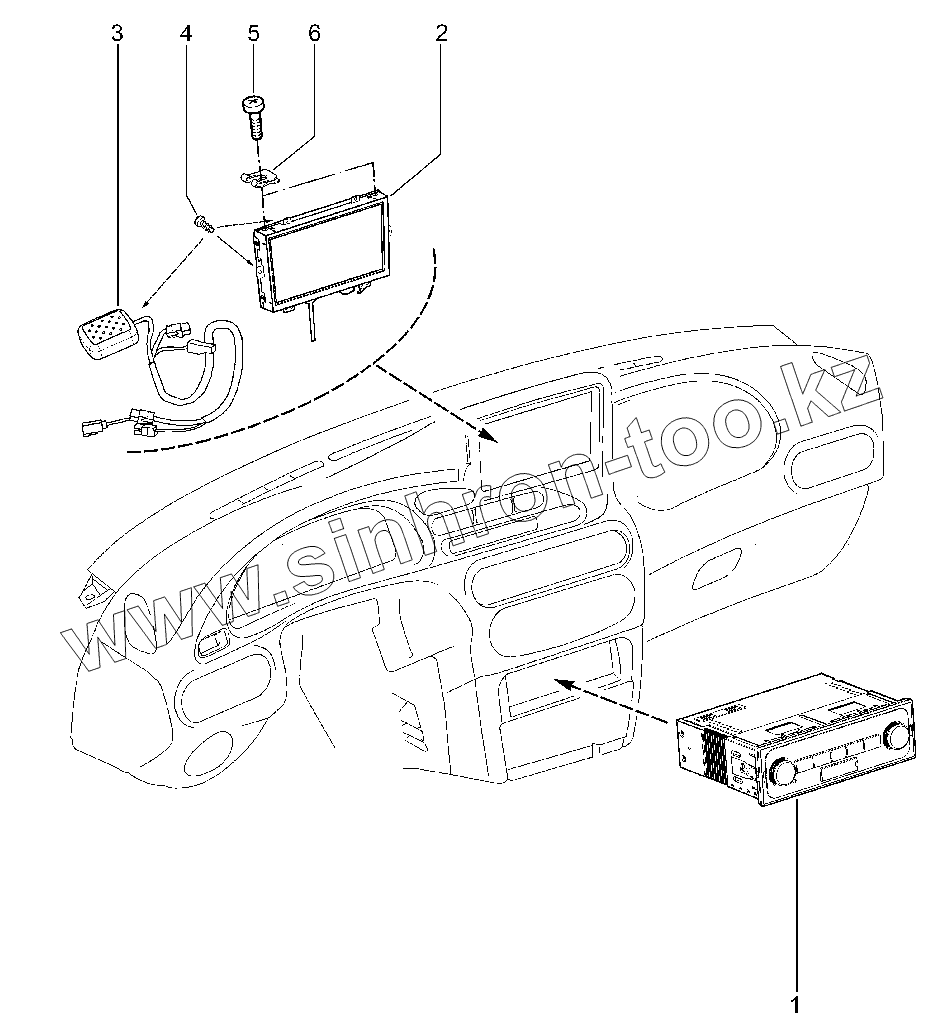 3
4
5
6
2
www.sinhron-too.kz
1