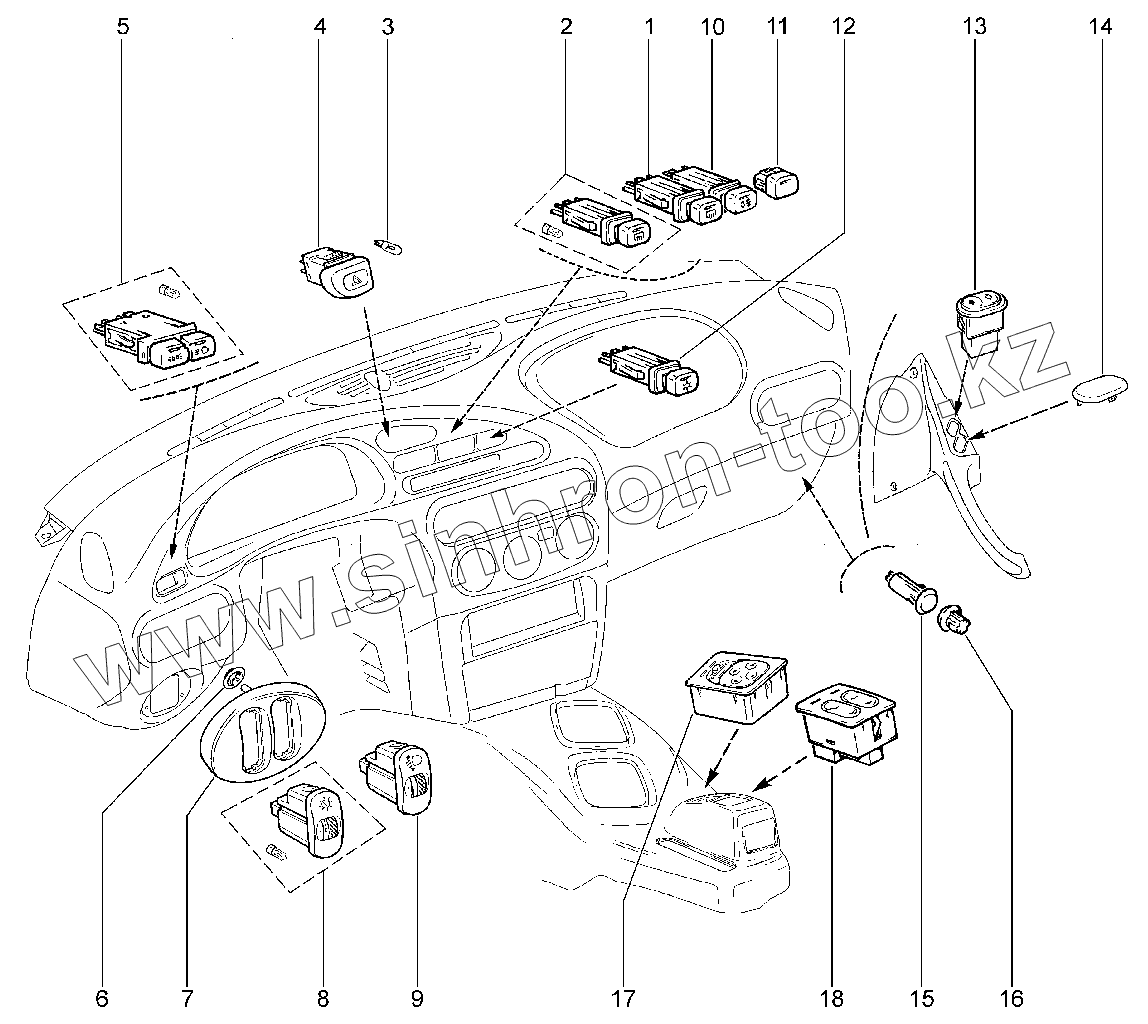 5 4 3 2 1 10 11 12 13 14

www.sinhron-too.kz

6 7 8 9 17 18 15 16