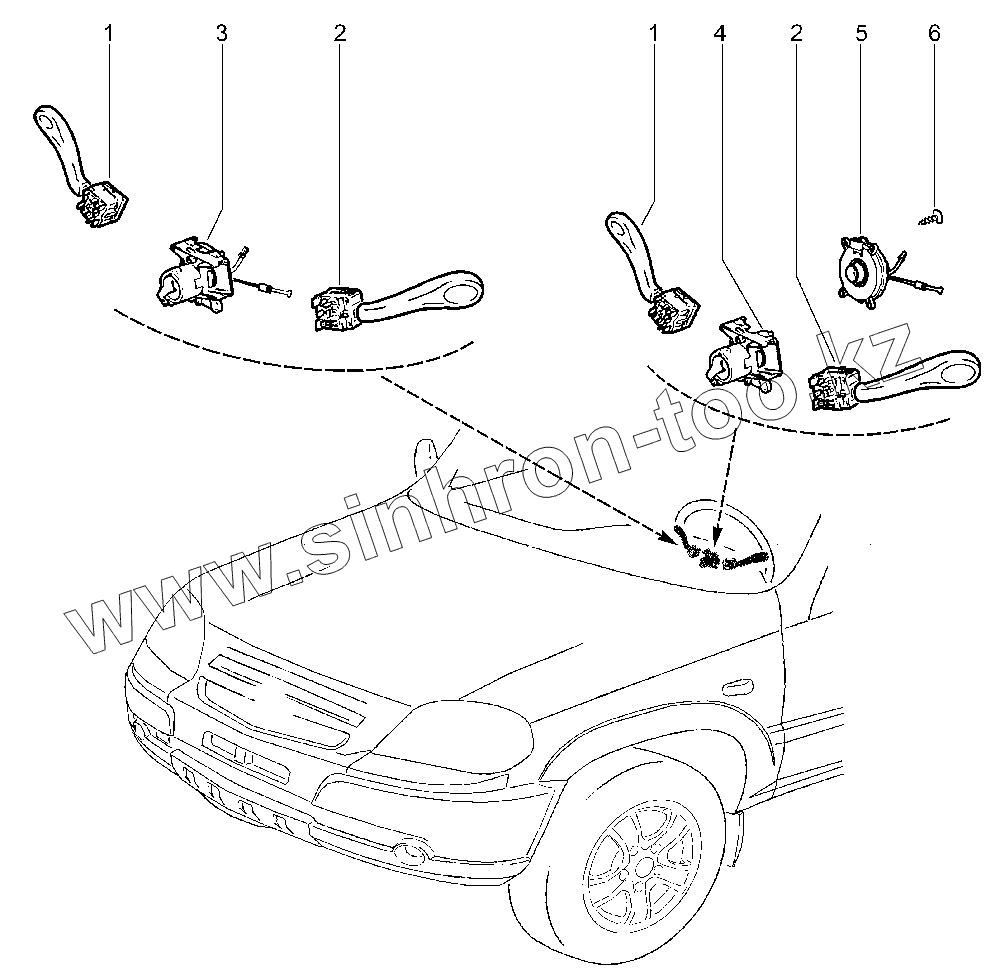 1
3
2
1
4
2
5
6
www.sinhron-too.kz