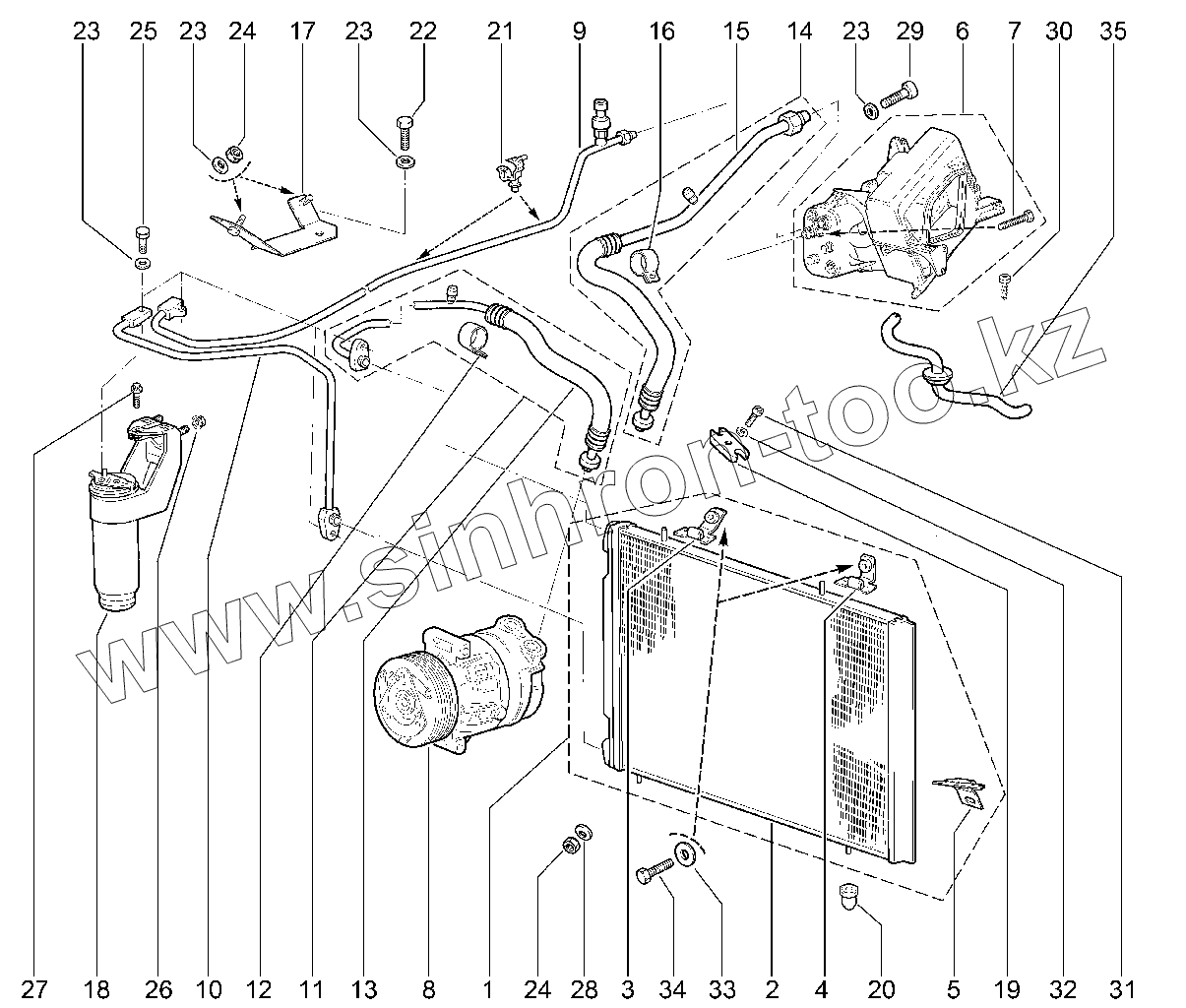 23 25 23 24 17 23 22 21 9 16 15 14 23 29 6 7 30 35

www.sinhron-too.kz

27 18 26 10 12 11 13 8 1 24 28 3 34 33 2 4 20 5 19 32 31