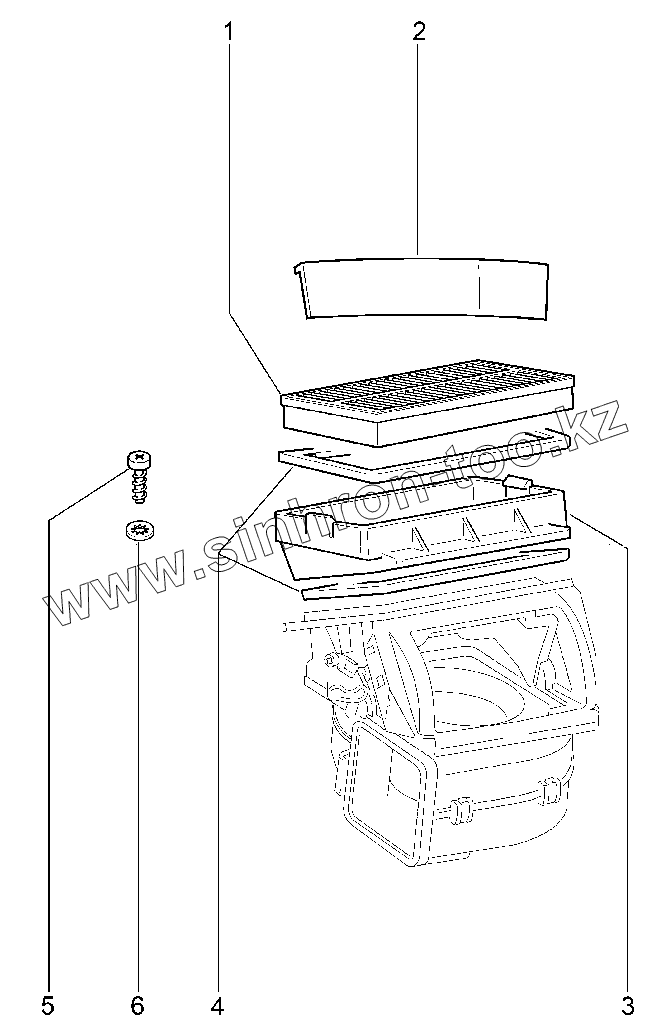 1
2
www.sintron-too.kz
5
6
4
3