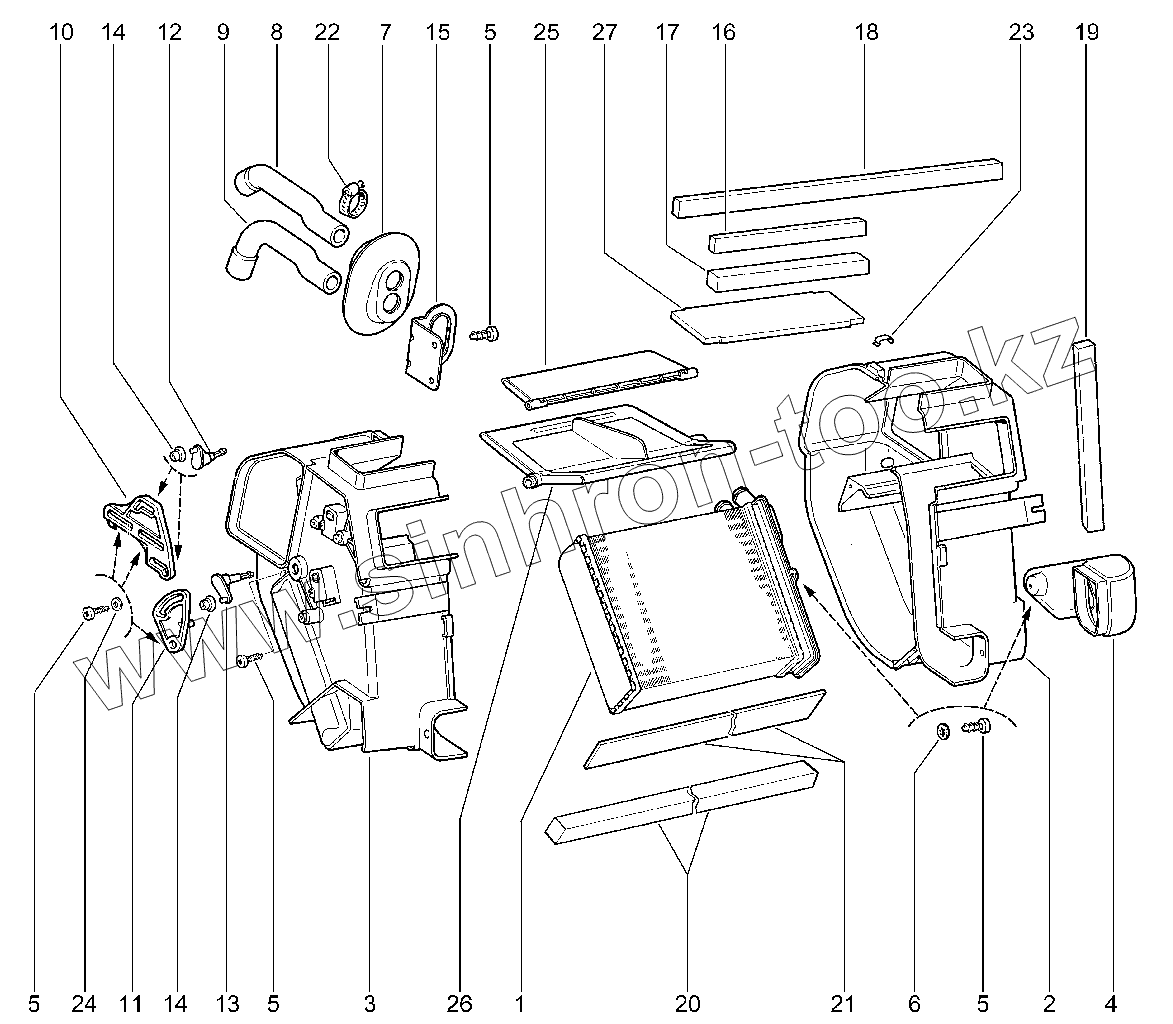 10 14 12 9 8 22 7 15 5 25 27 17 16 18 23 19

www.sinhron-too.kz

5 24 11 14 13 5 3 26 1 20 21 6 5 2 4