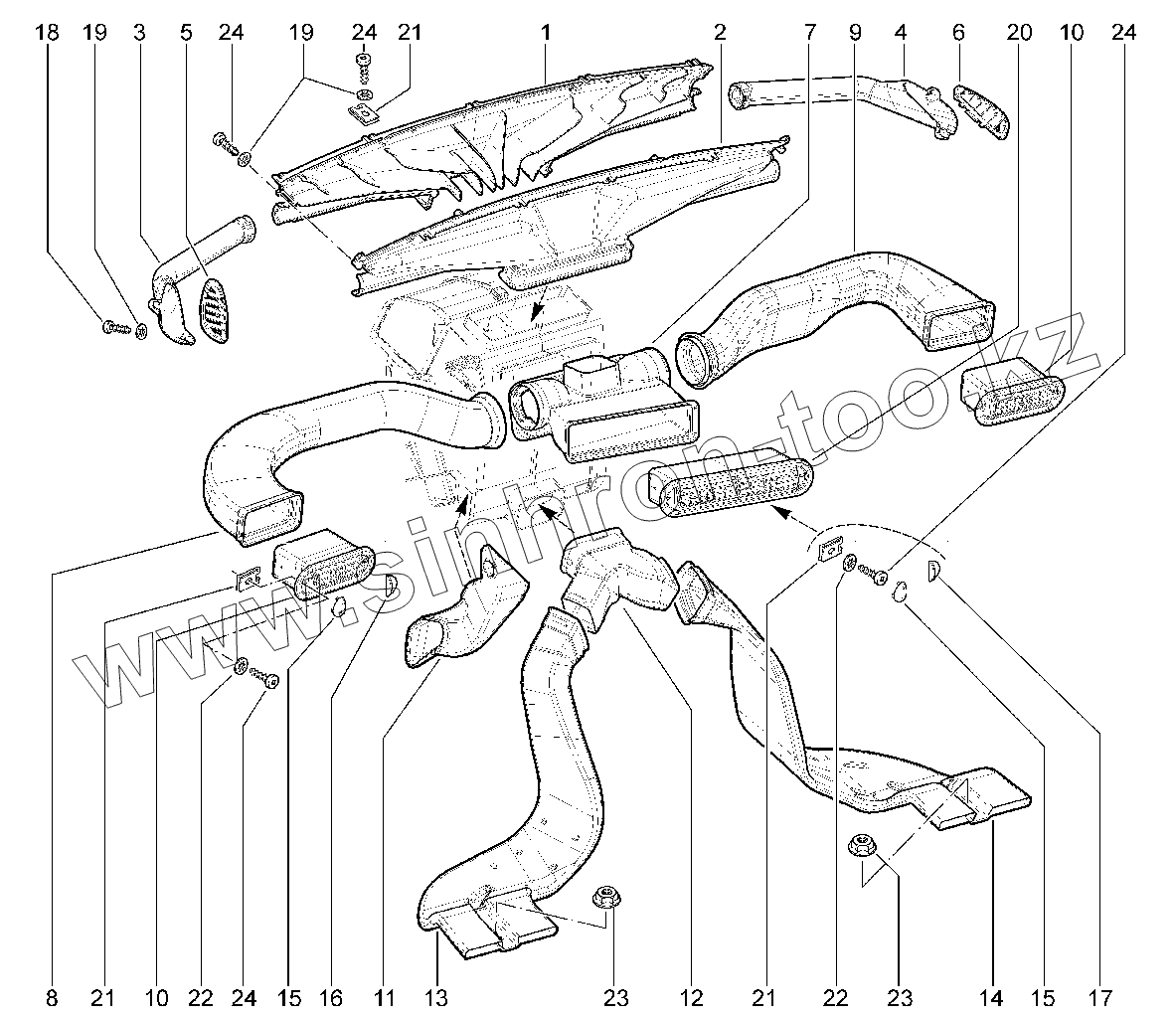 18 19 3 5 24 19 24 21 1 2 7 9 4 6 20 10 24

www.sinhron-too.kz

8 21 10 22 24 15 16 11 13 23 12 21 22 23 14 15 17