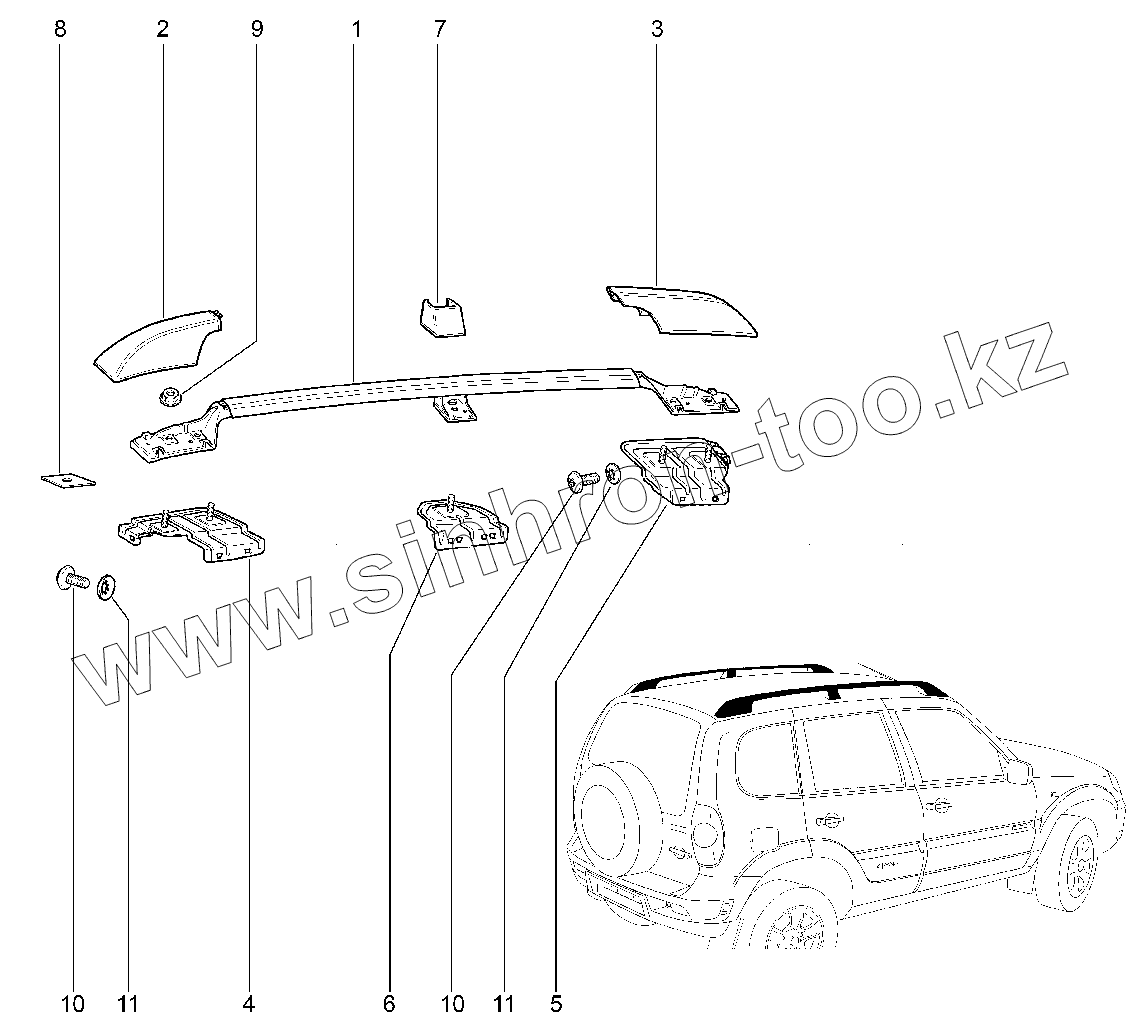 8 2 9 1 7 3

www.sinhron-too.kz

10 11 4 6 10 11 5