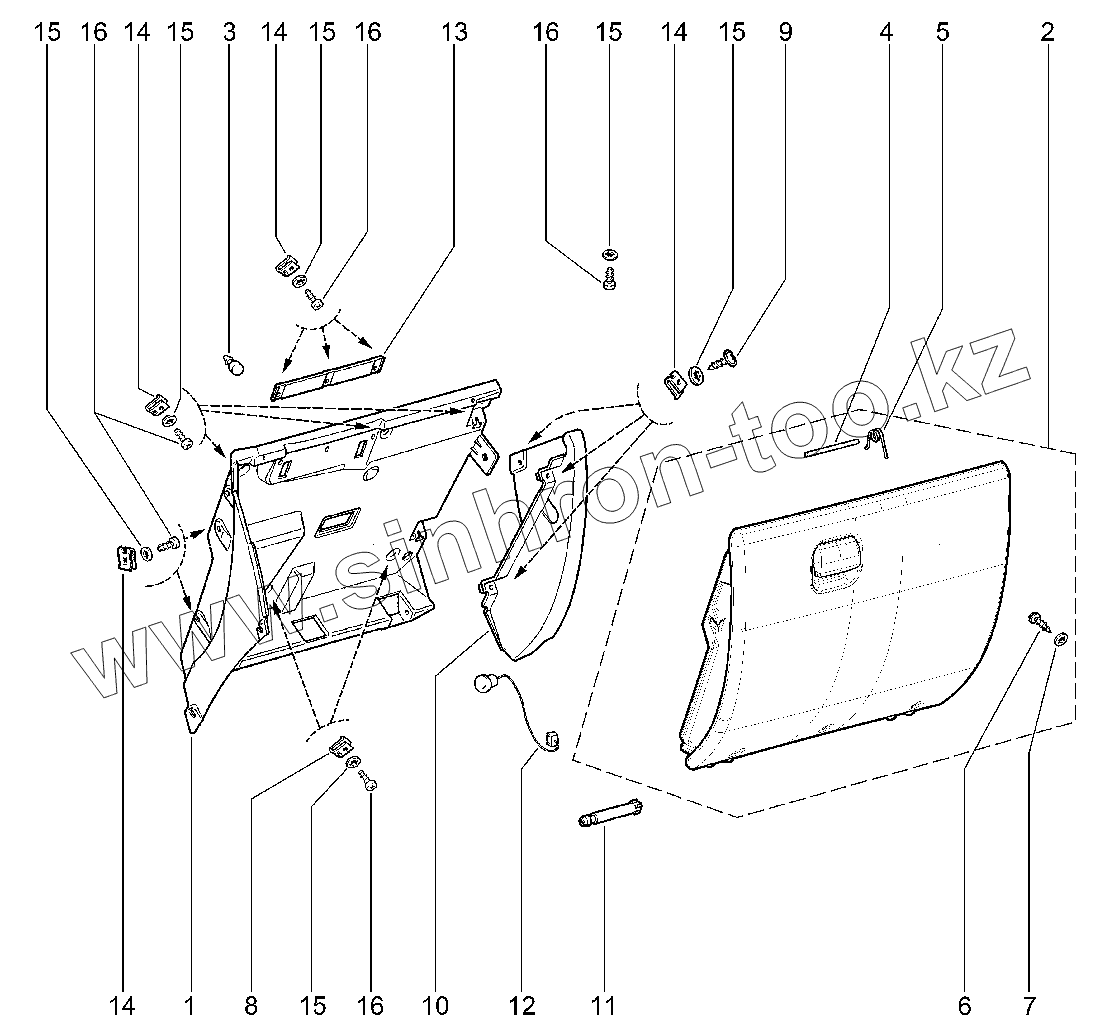 15 16 14 15 3 14 15 16 13 16 15 14 15 9 4 5 2

www.sinhron-too.kz

14 1 8 15 16 10 12 11 6 7