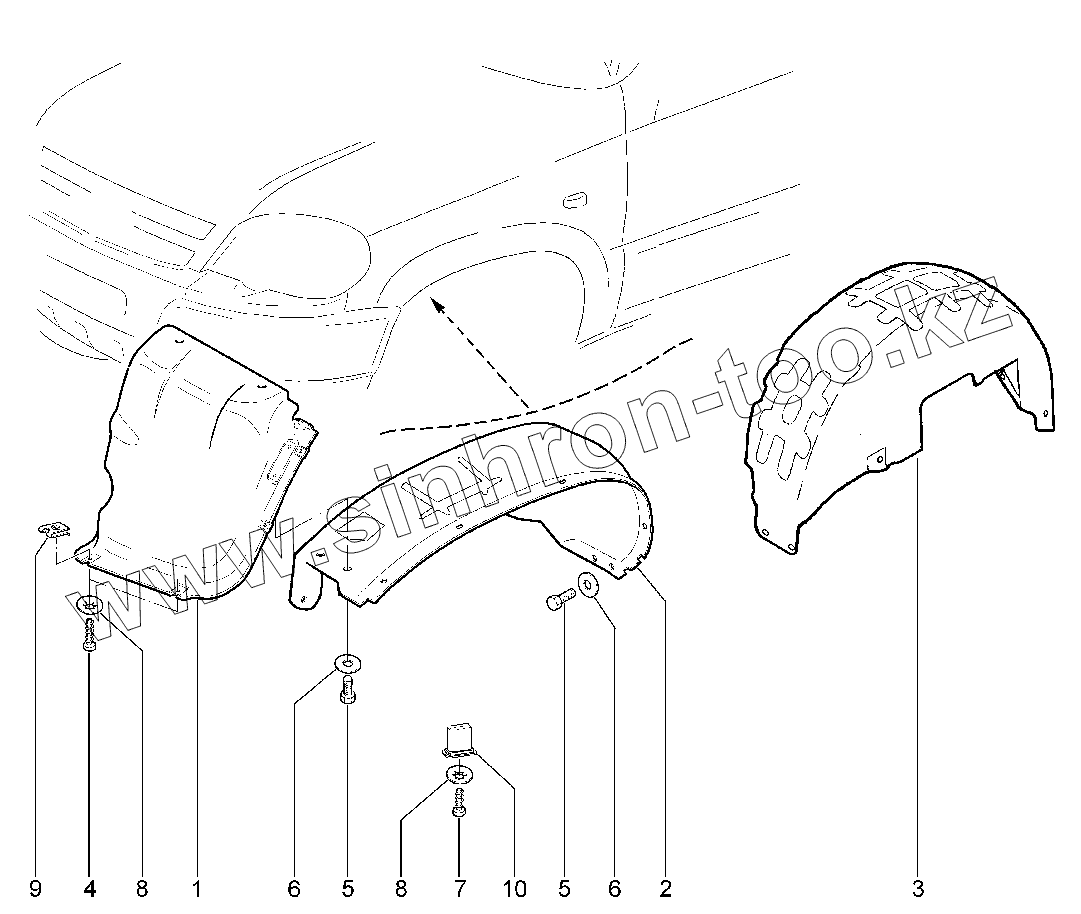 www.sinhron-too.kz

9 4 8 1 6 5 8 7 10 5 6 2 3