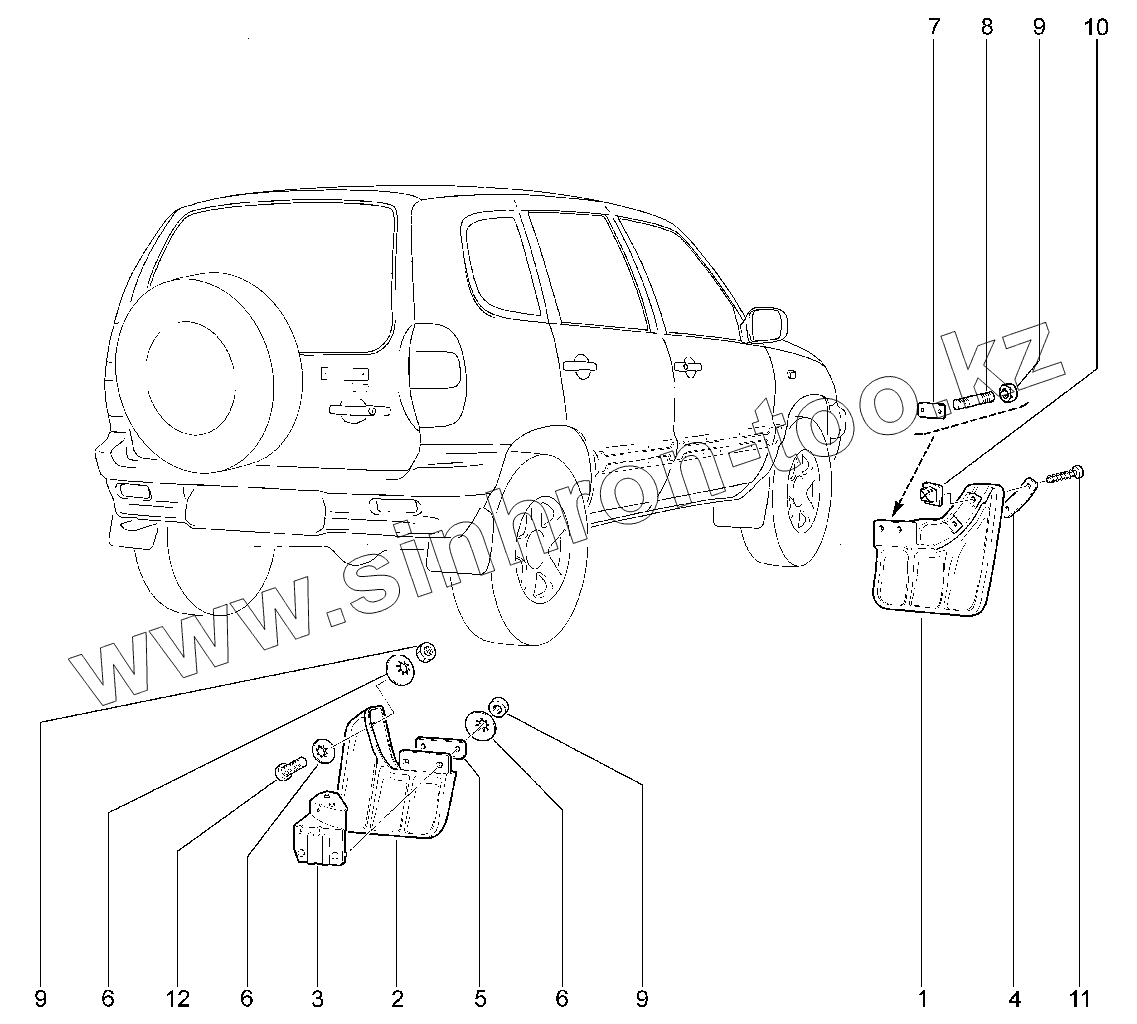 7 8 9 10

www.sinhron-too.kz

9 6 12 6 3 2 5 6 9 1 4 11