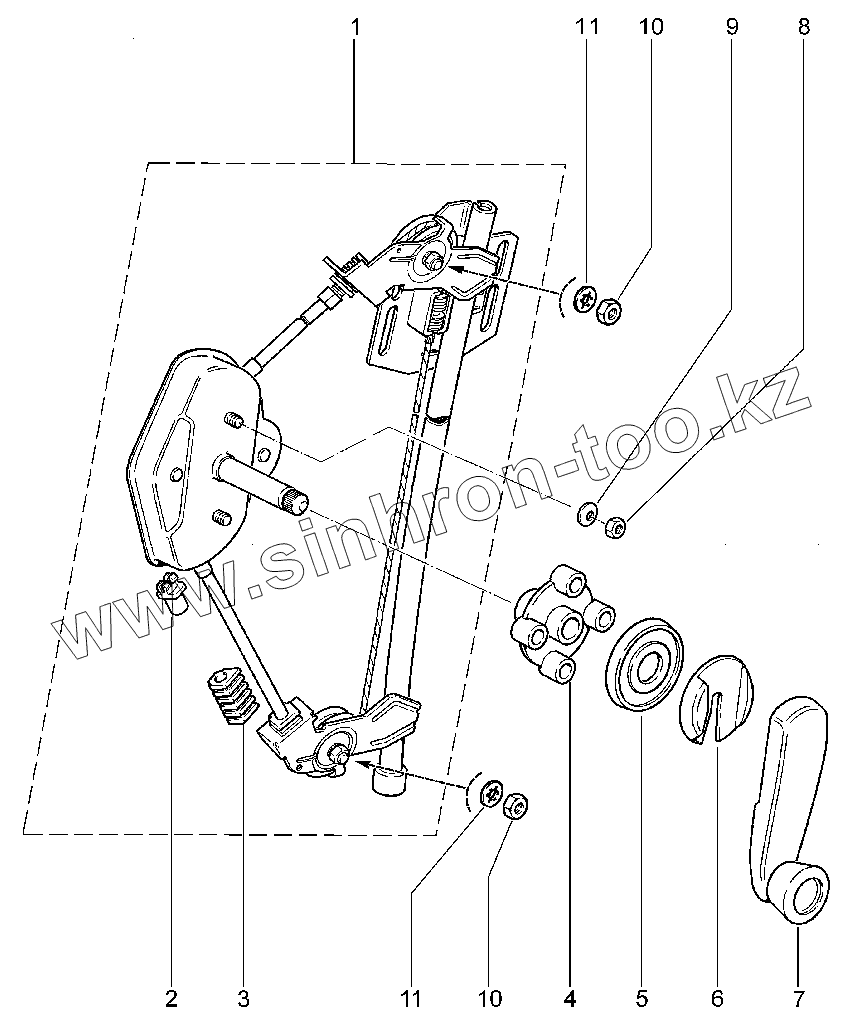 1
11
10
9
8
www.sinhron-too.kz
2
3
11
10
4
5
6
7