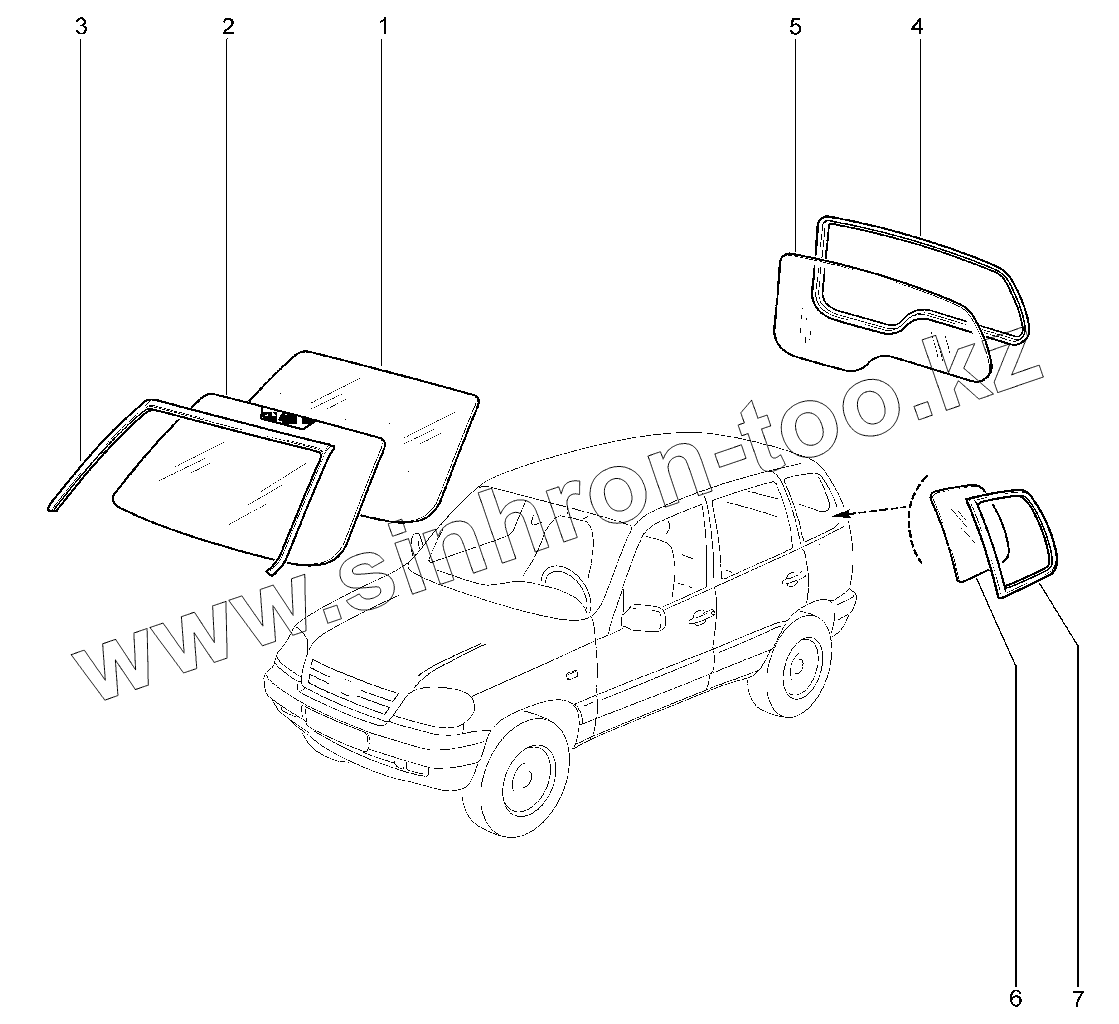 3
2
1
5
4
www.sinhron-too.kz
6
7