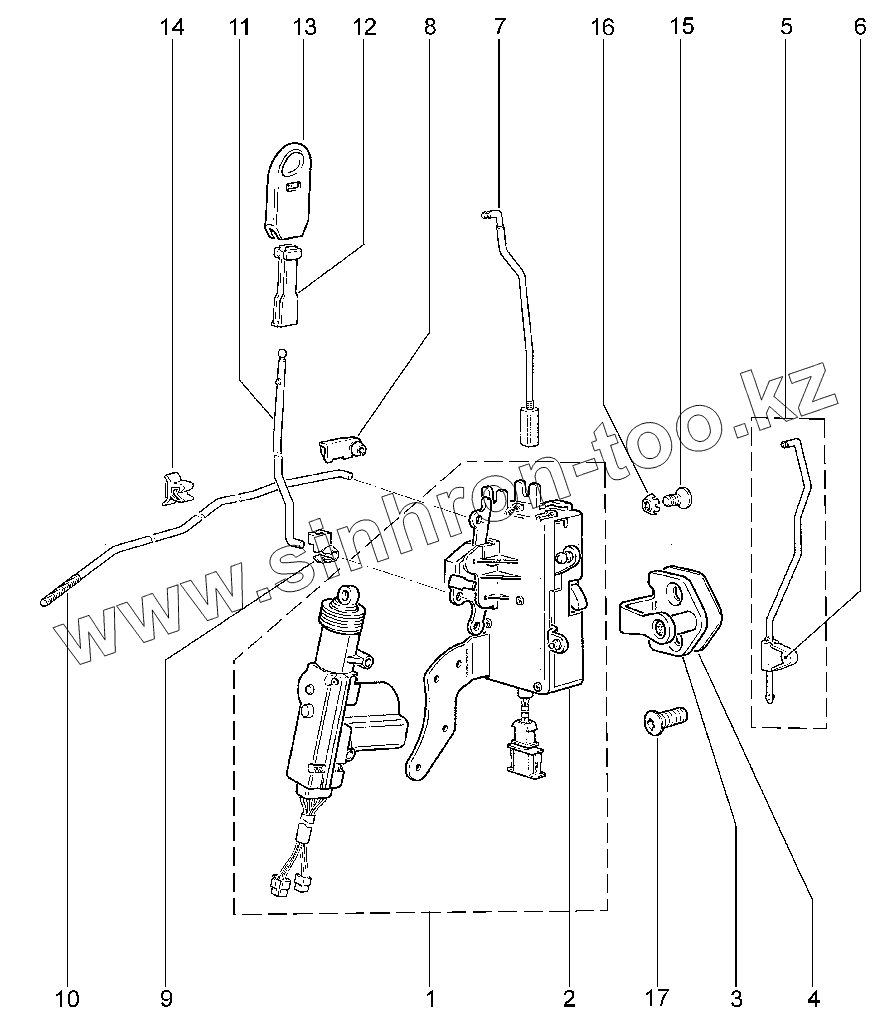 14 11 13 12 8 7 16 15 5 6

www.sinhron-too.kz

10 9 1 2 17 3 4