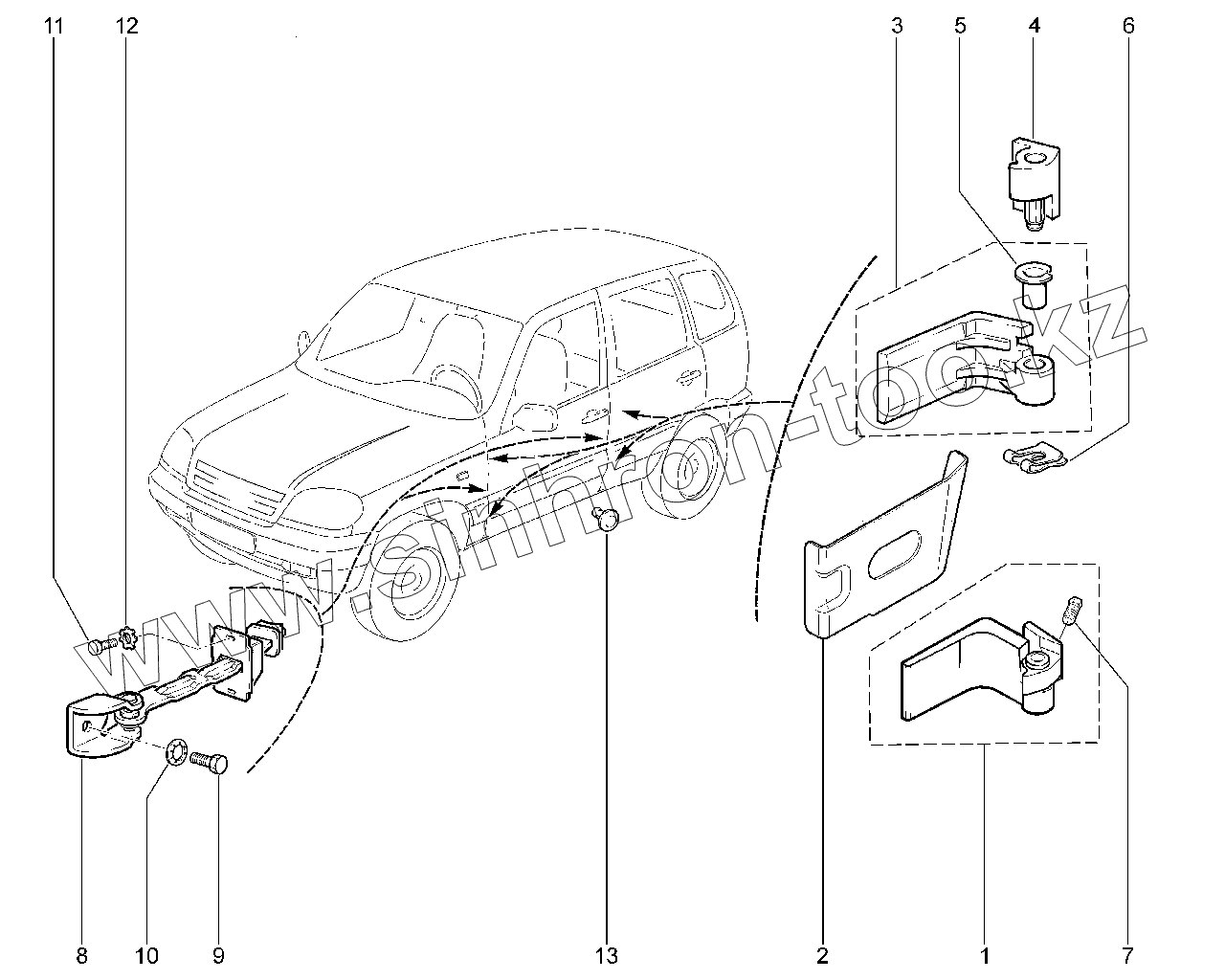 11
12
3
5
4
6
www.sinhron-too.kz
8
10
9
13
2
1
7