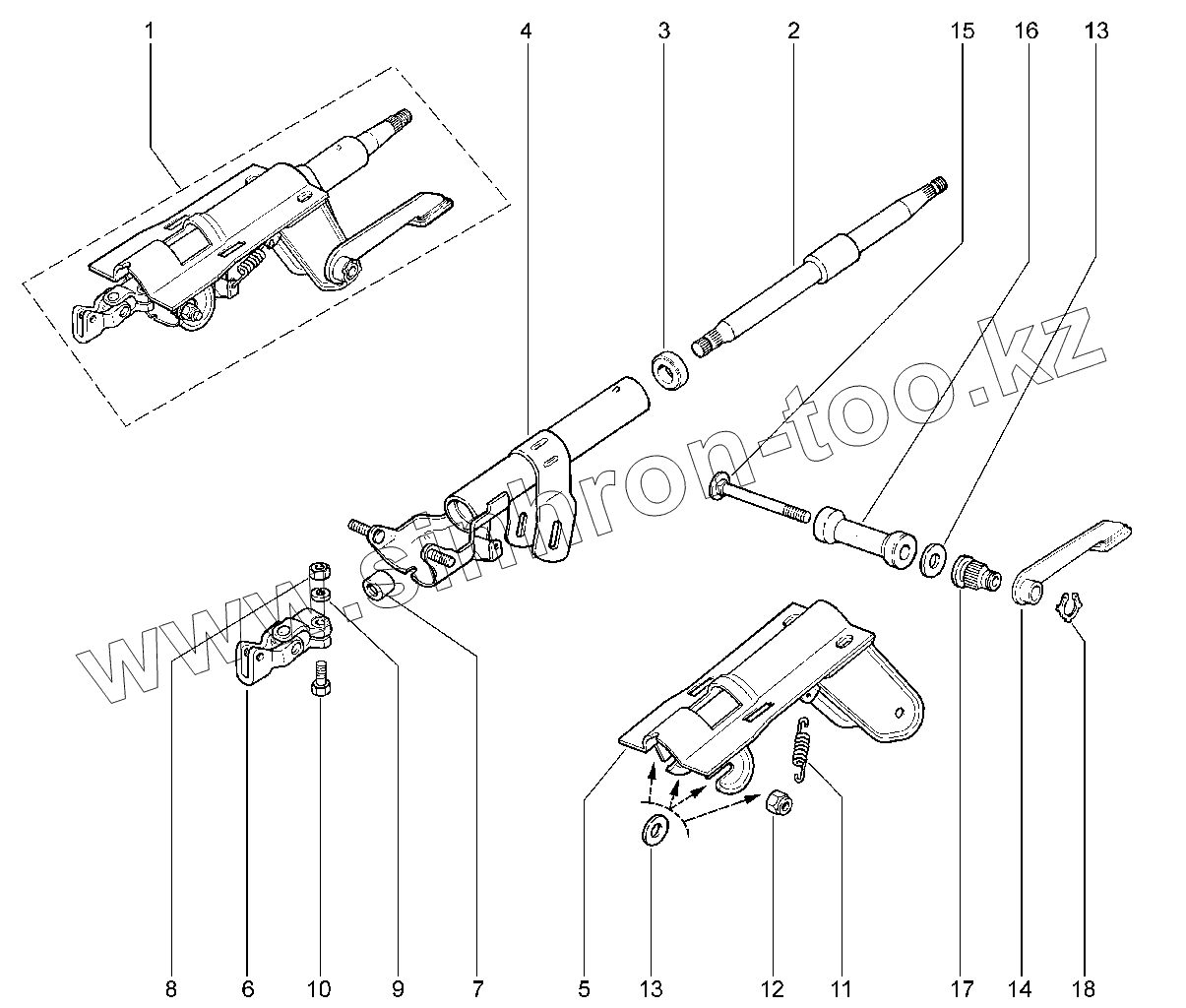 1 4 3 2 15 16 13

www.sinhron-too.kz

8 6 10 9 7 5 13 12 11 17 14 18