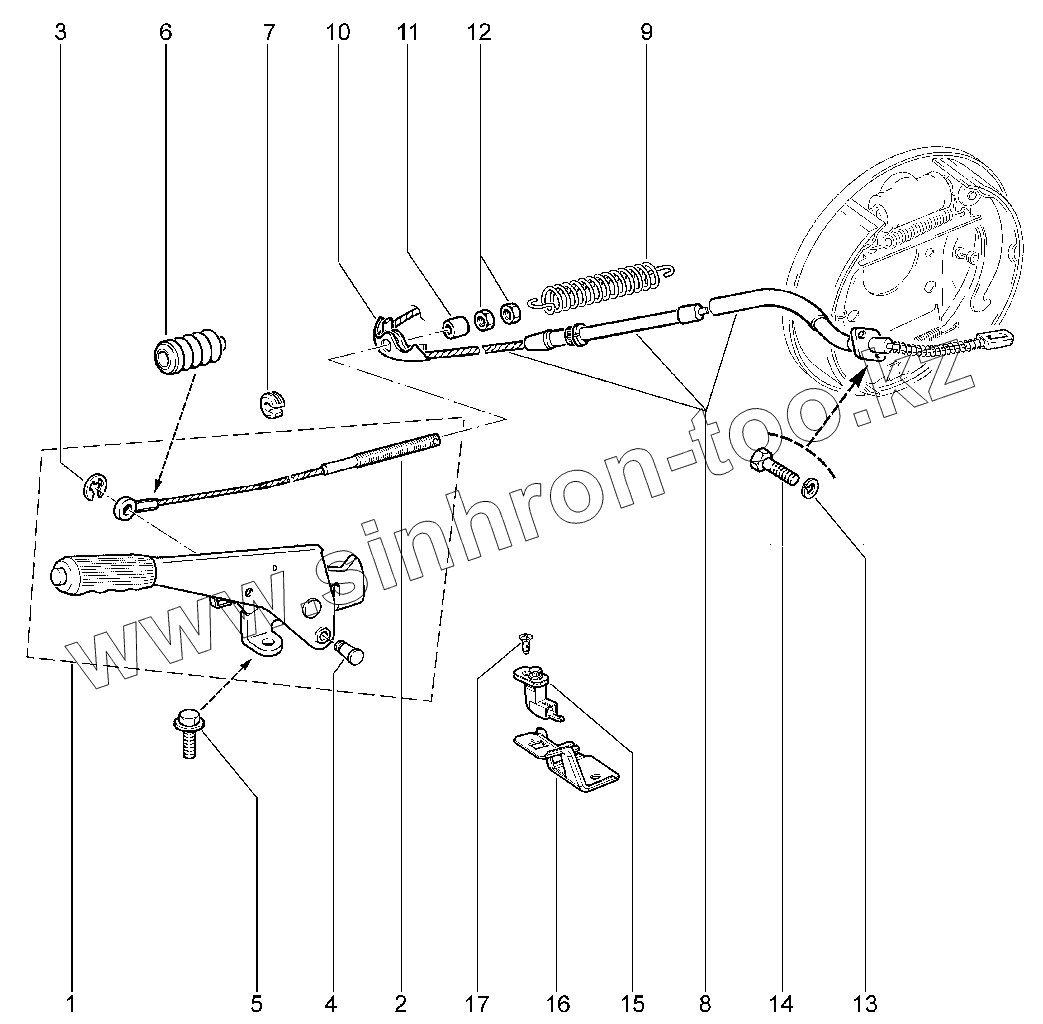 3 6 7 10 11 12 9

www.sinhron-too.kz

1 5 4 2 17 16 15 8 14 13