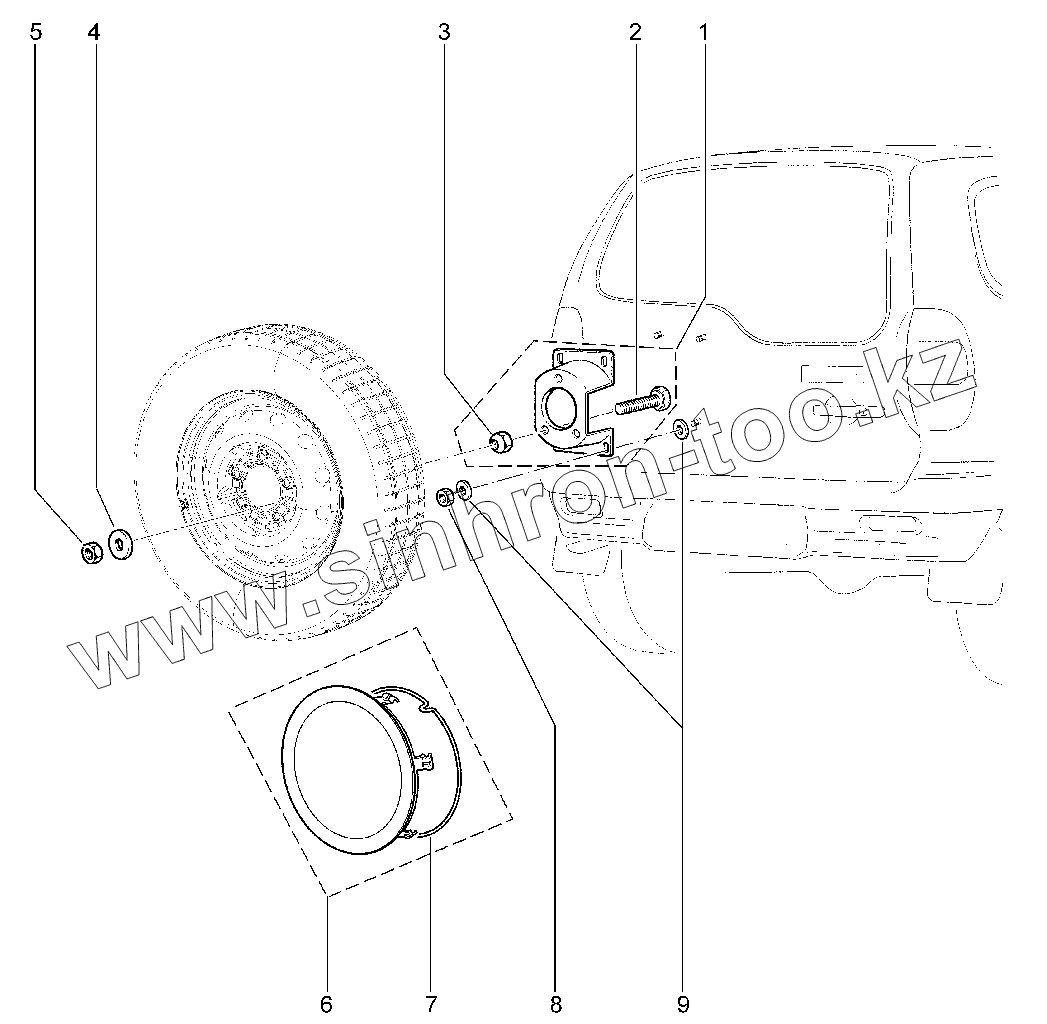 5
4
3
2
1
www.sinhron-too.kz
6
7
8
9