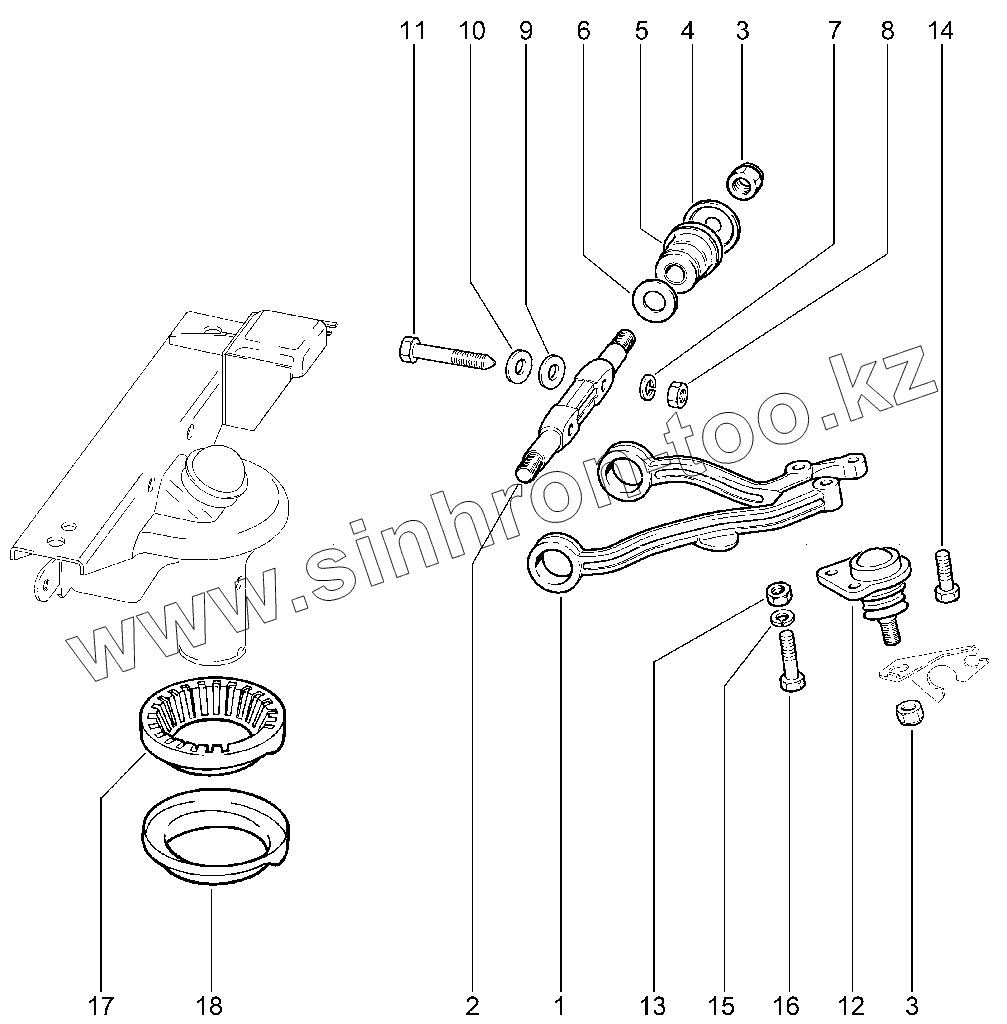 11 10 9 6 5 4 3 7 8 14

www.sinhron-too.kz

17 18 2 1 13 15 16 12 3