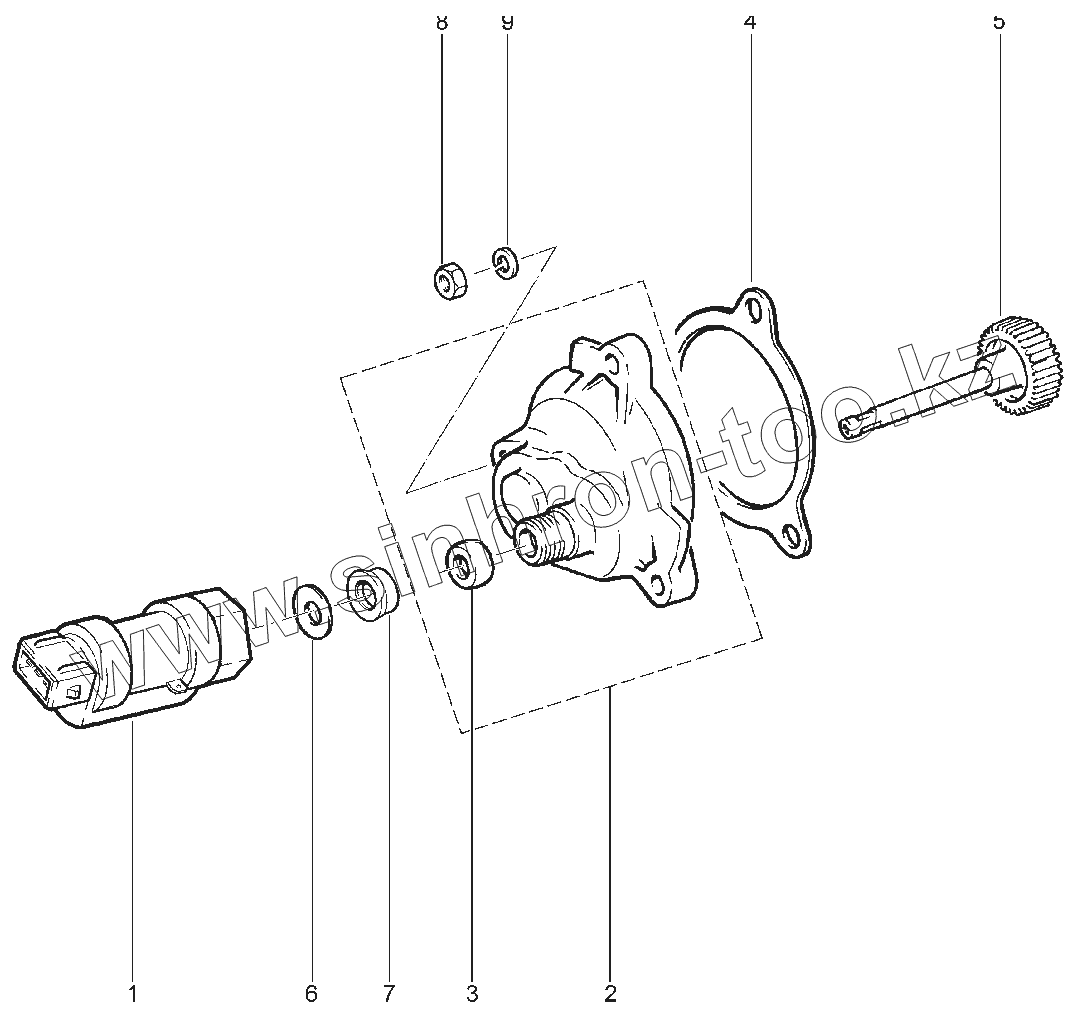 8
9
4
5
www.sinhron-too.kz
1
6
7
3
2