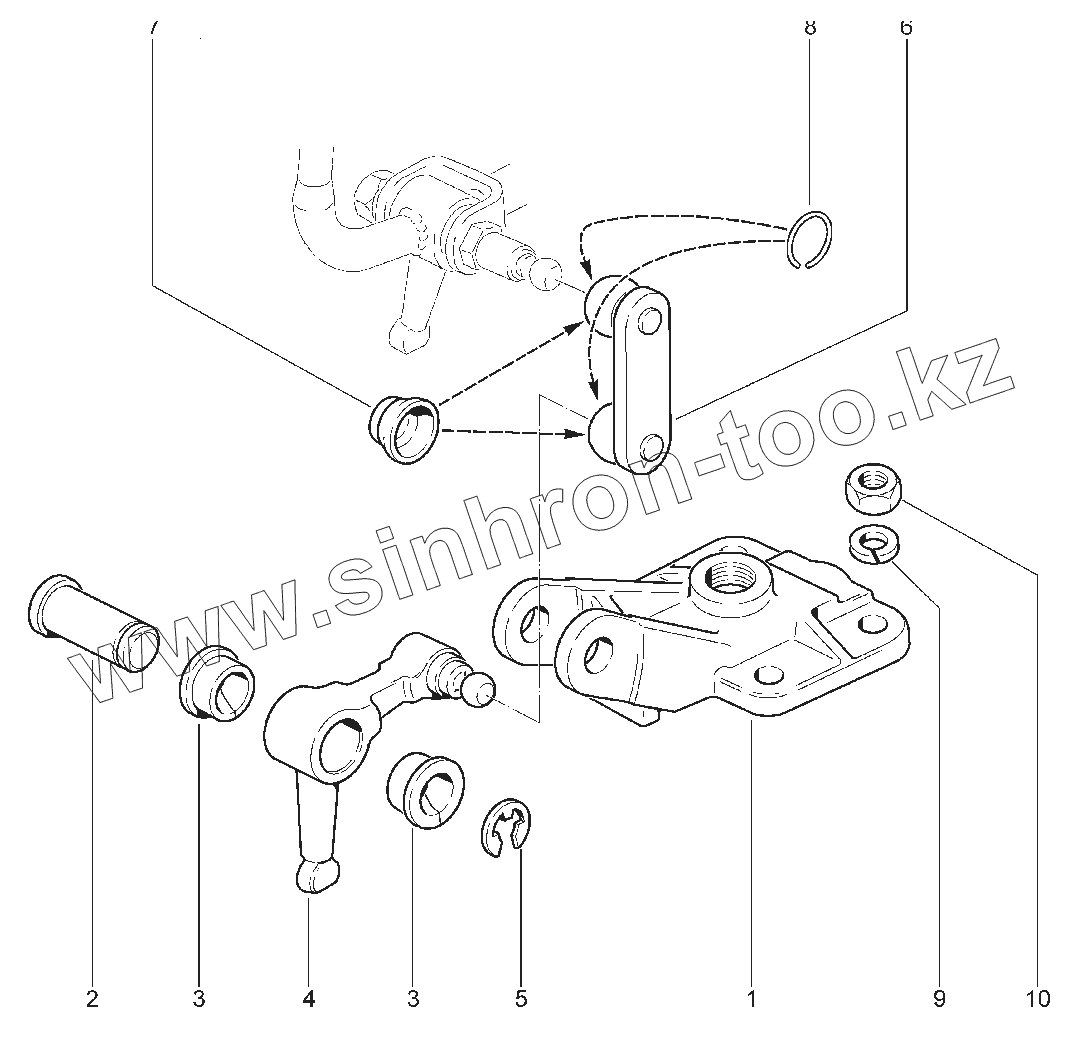 7
8
6
www.sinhron-too.kz
2
3
4
3
5
1
9
10