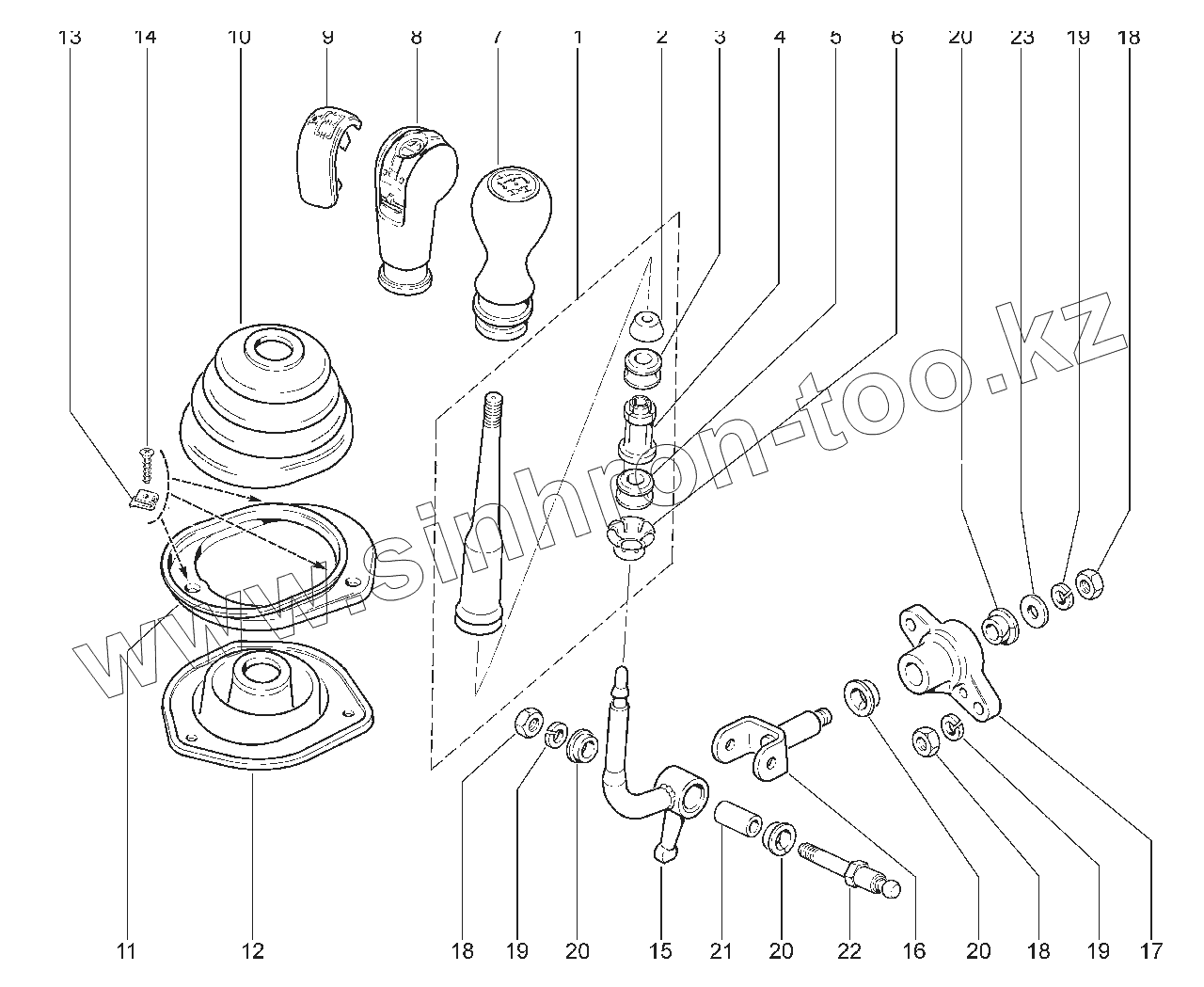 13 14 10 9 8 7 1 2 3 4 5 6 20 23 19 18

www.sinhron-too.kz

11 12 18 19 20 15 21 20 22 16 20 18 19 17