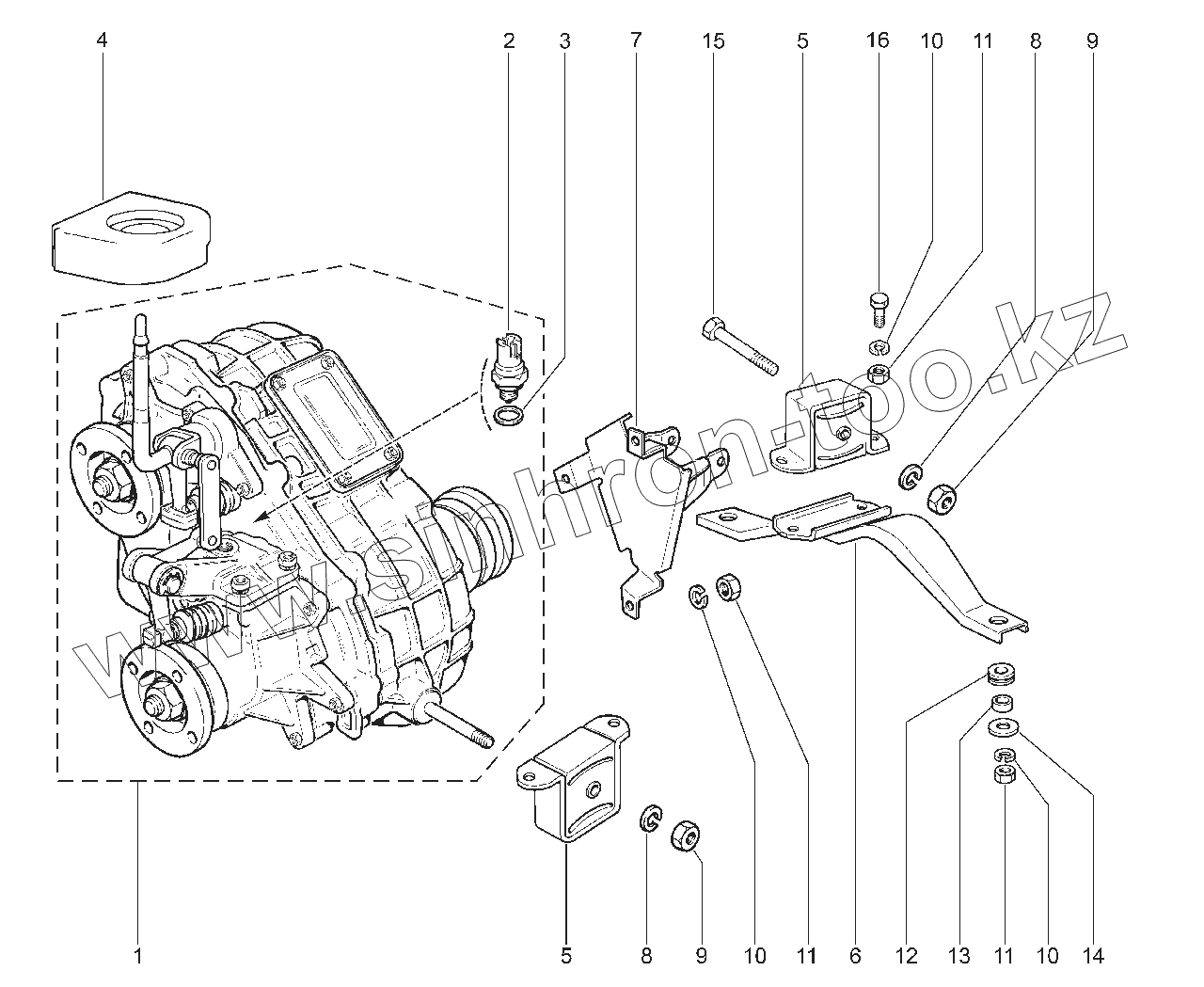 4
2
3
7
15
5
16
10
11
8
9

www.sinhron-too.kz

1
5
8
9
10
11
6
12
13
11
10
14