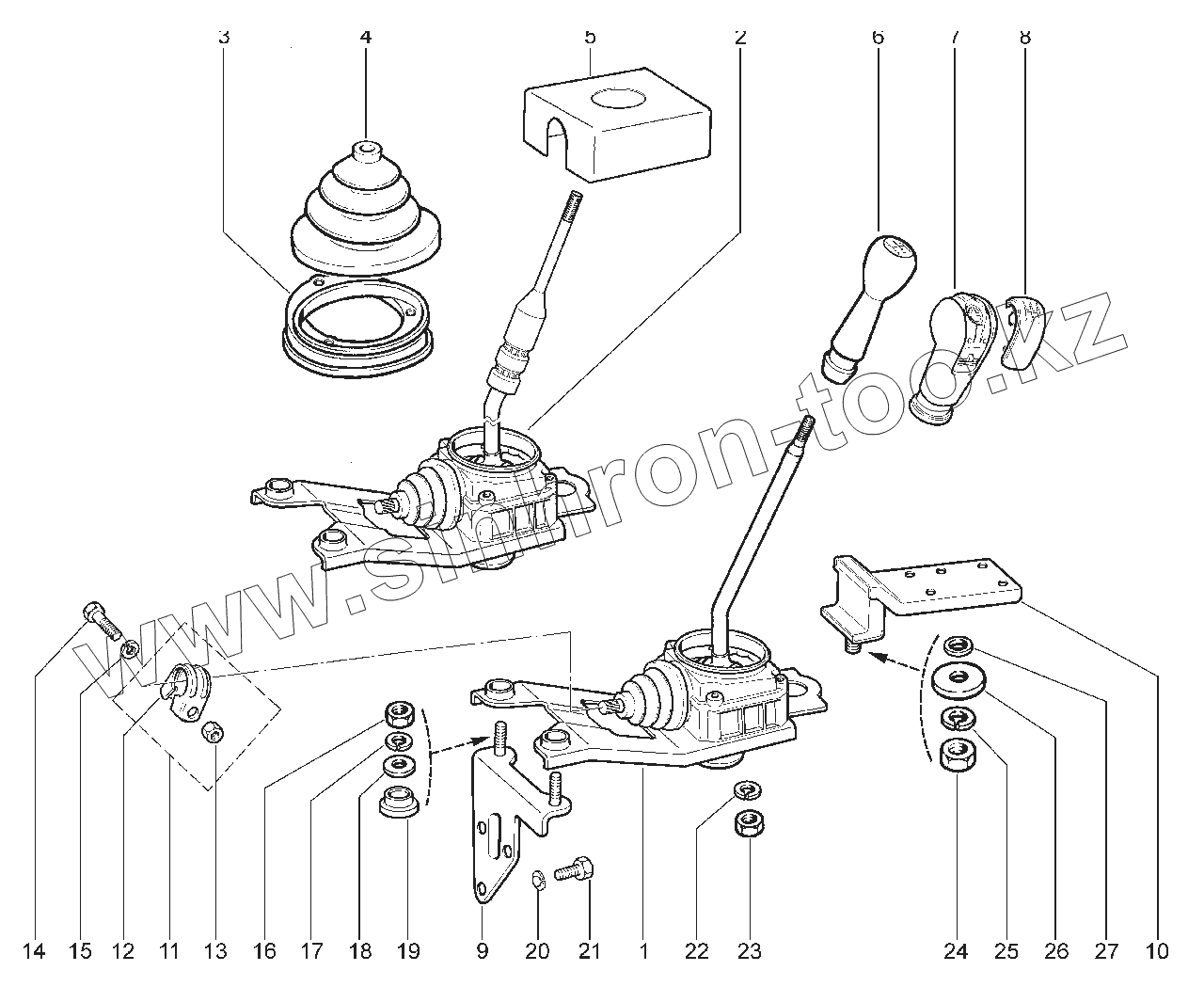 3 4 5 2 6 7 8

www.simtron-too.kz

14 15 12 11 13 16 17 18 19 9 20 21 1 22 23 24 25 26 27 10