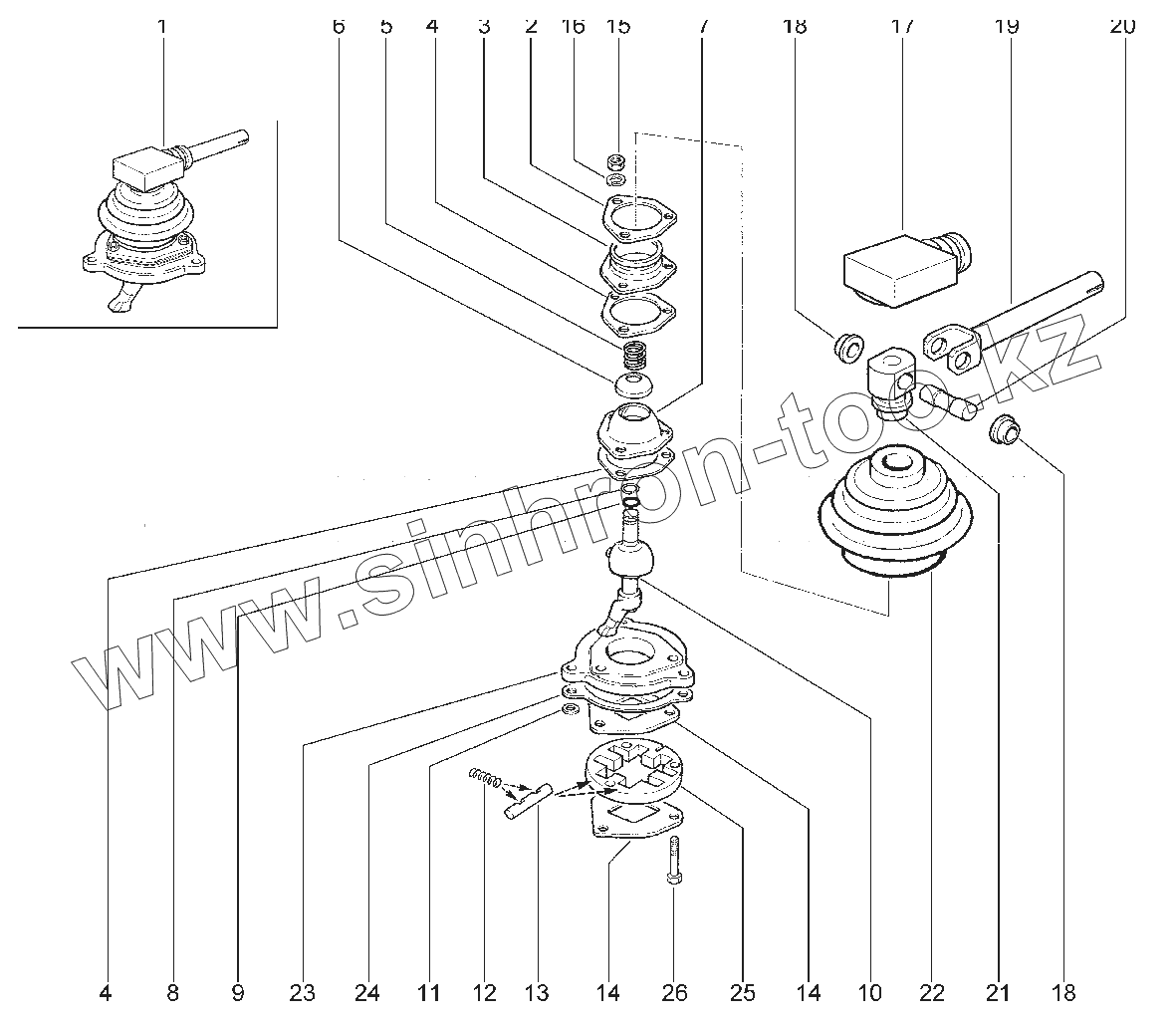 1 6 5 4 3 2 16 15 7 18 17 19 20

www.sinhron-too.kz

4 8 9 23 24 11 12 13 14 26 25 14 10 22 21 18